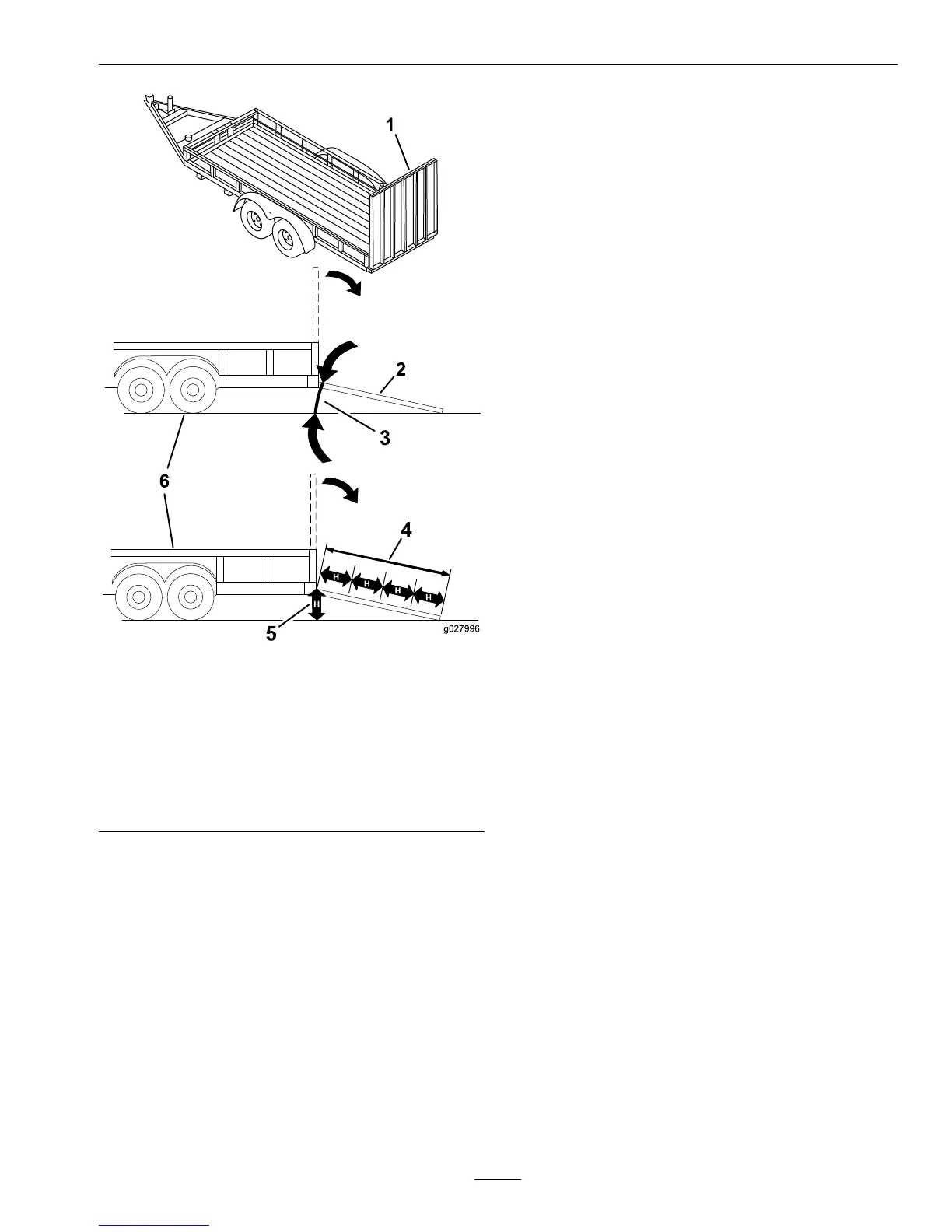 1

2

3

6

4

H H H H

H

5

g027996