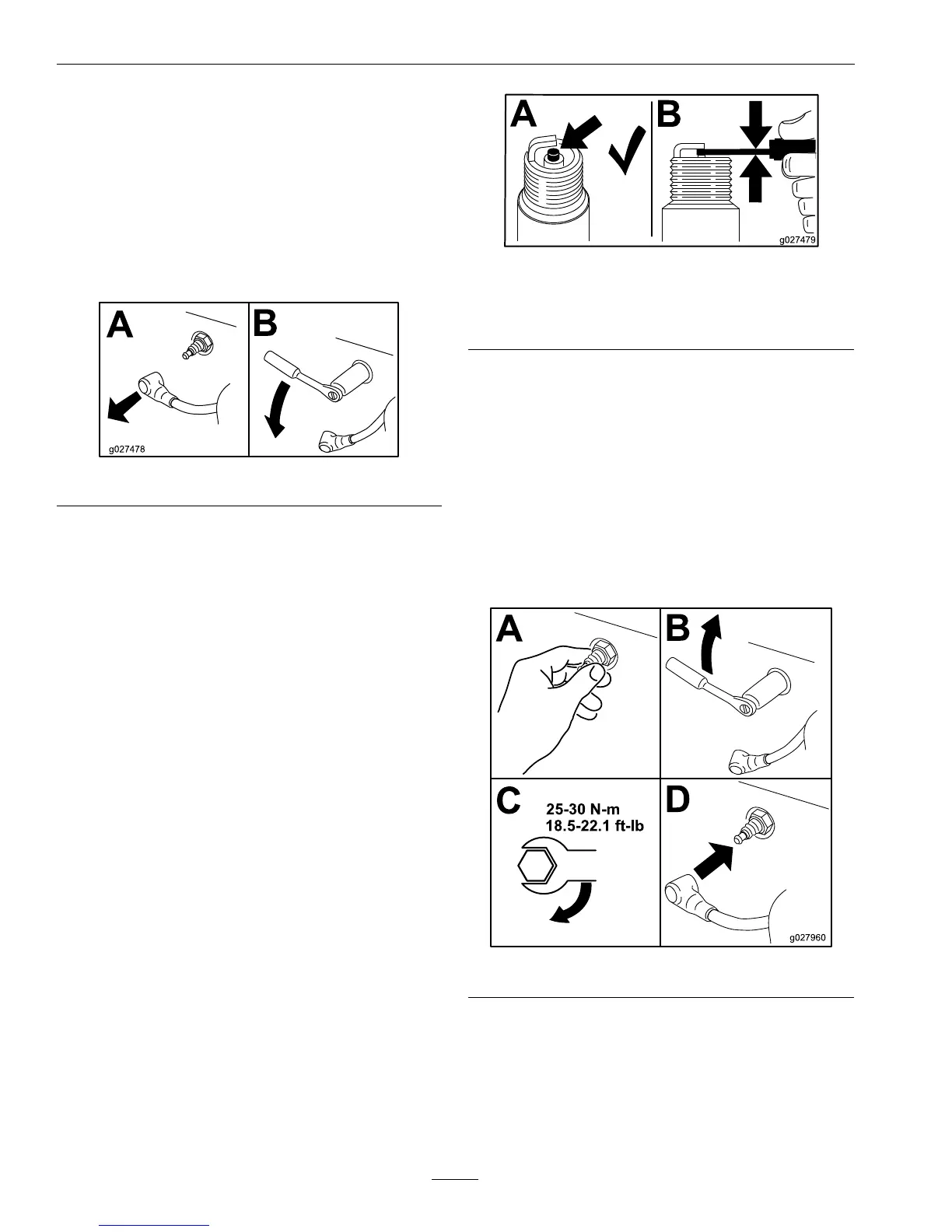 A
B
g027478

A
B
g027479

A
B
C
25-30 N-m
18.5-22.1 ft-lb
D
g027960