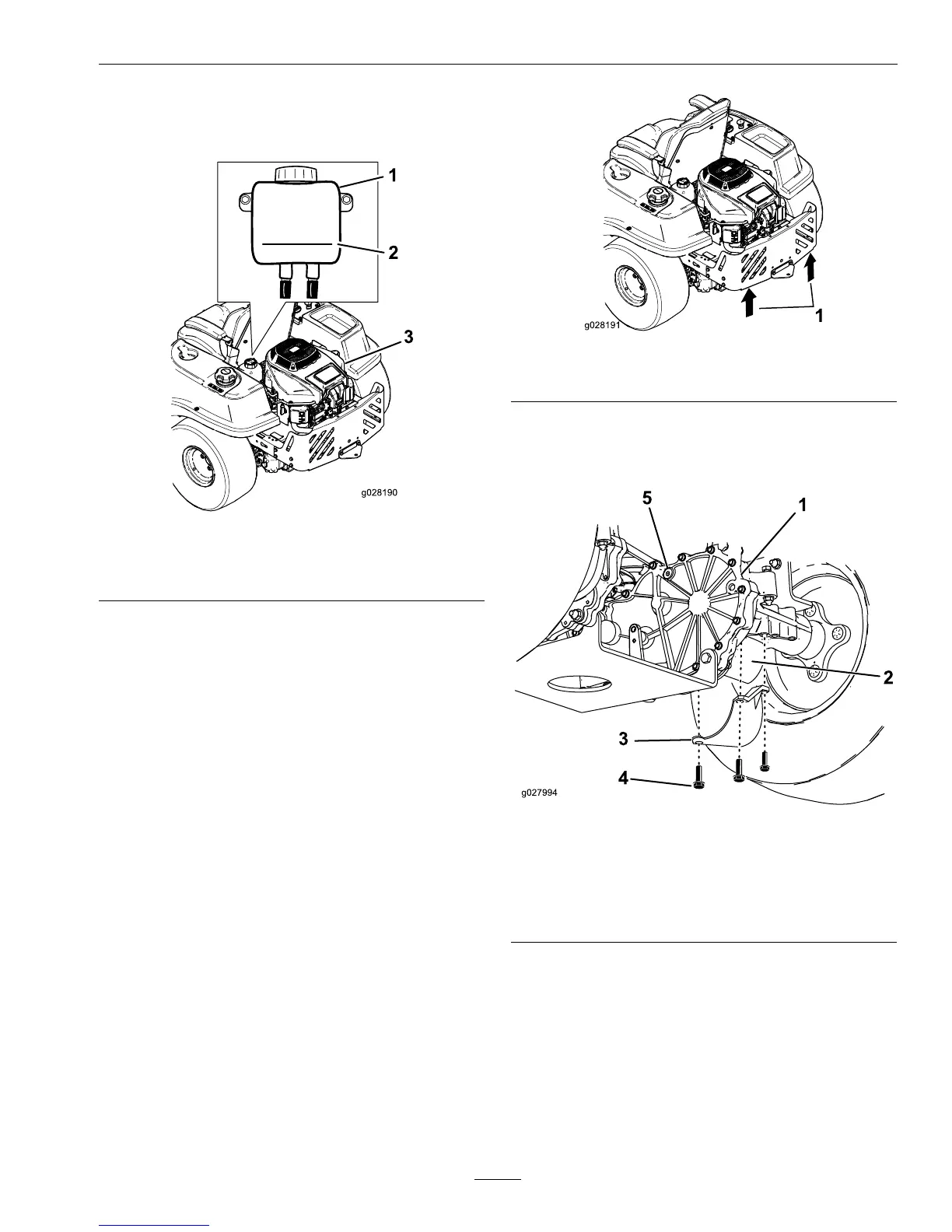 1
2
3
g028190

g028191
1

5
1
2
3
4
g027994