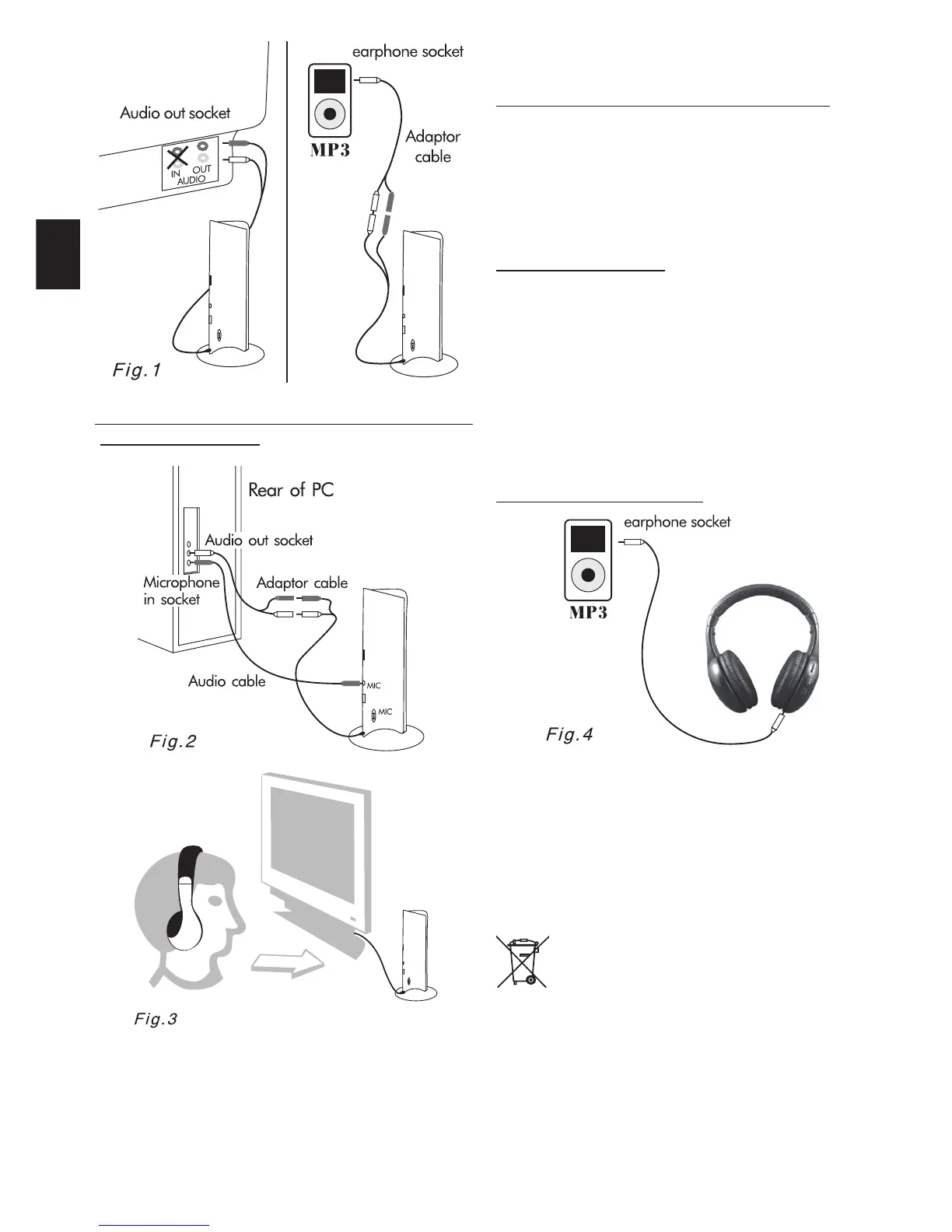 Audio out socket

IN OUT
AUDIO

earphone socket

MP3

Adaptor cable

Fig.1

Rear of PC

Audio out socket

Microphone in socket

Adaptor cable

Audio cable

MIC

MIC

Fig.2

Fig.3

earphone socket

MP3

Fig.4