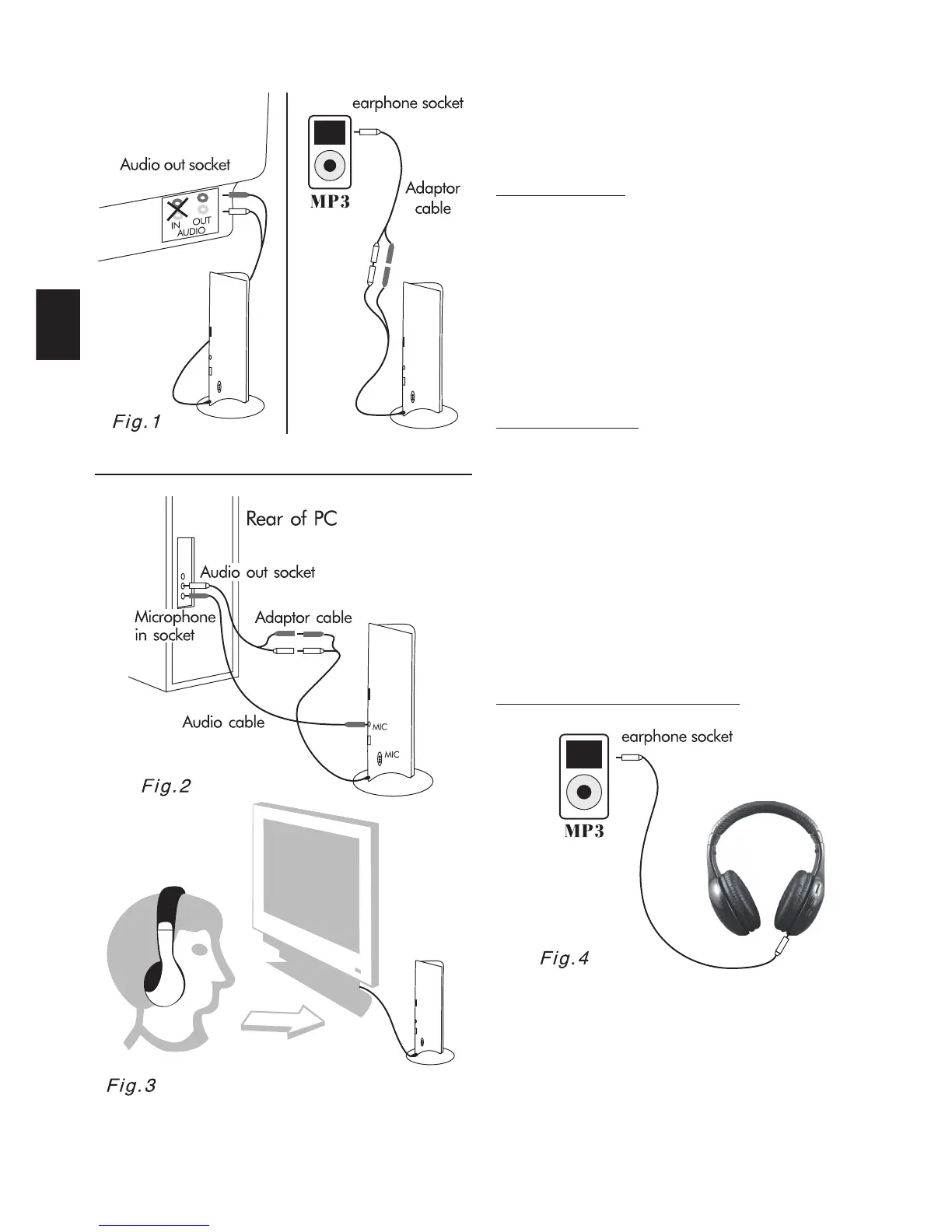 Audio out socket

IN OUT
AUDIO

earphone socket

MP3

Adaptor cable

Fig.1

Rear of PC

Audio out socket

Microphone in socket

Adaptor cable

Audio cable

MIC

MIC

Fig.2

Fig.3

earphone socket

MP3

Fig.4