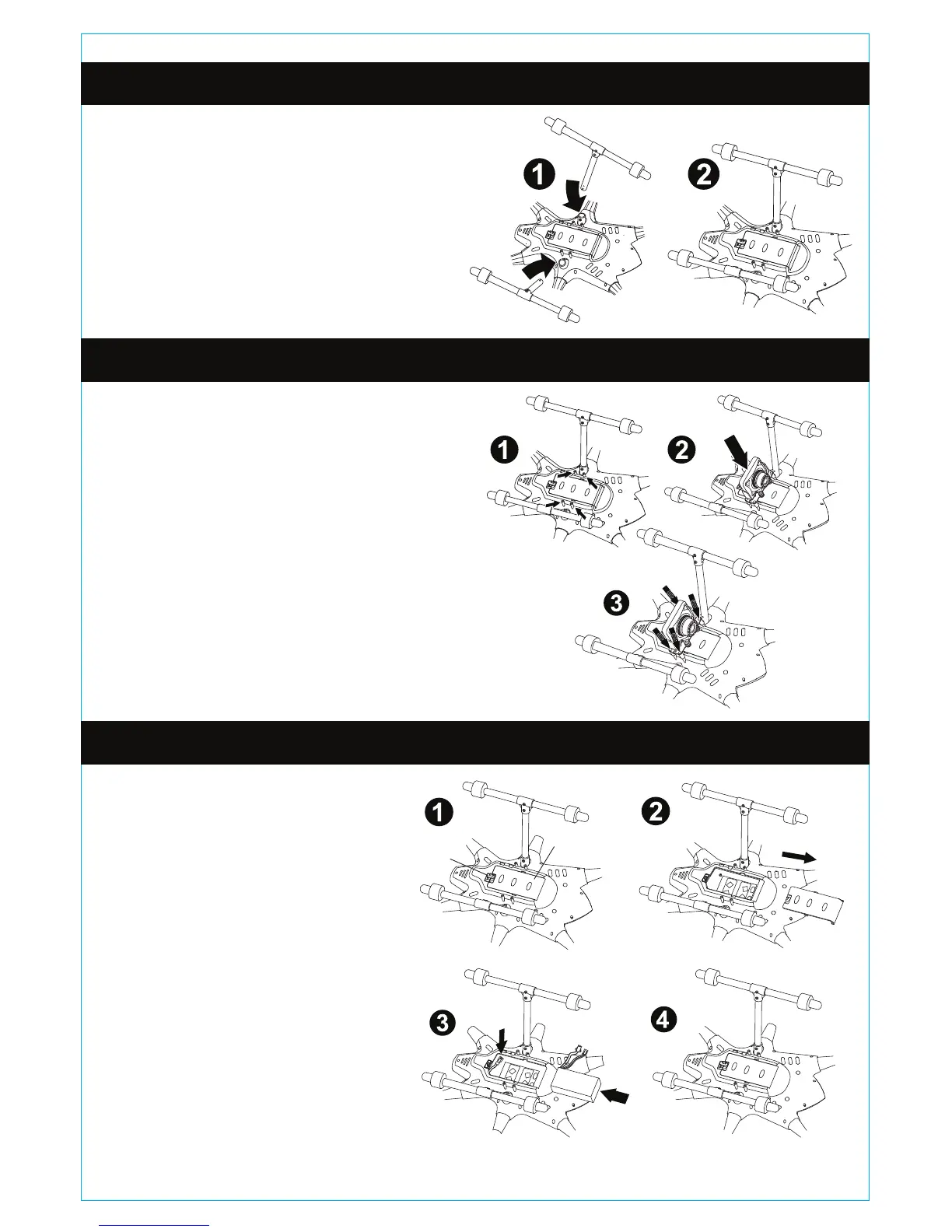 1

2

1

2

3

1

2

3

4