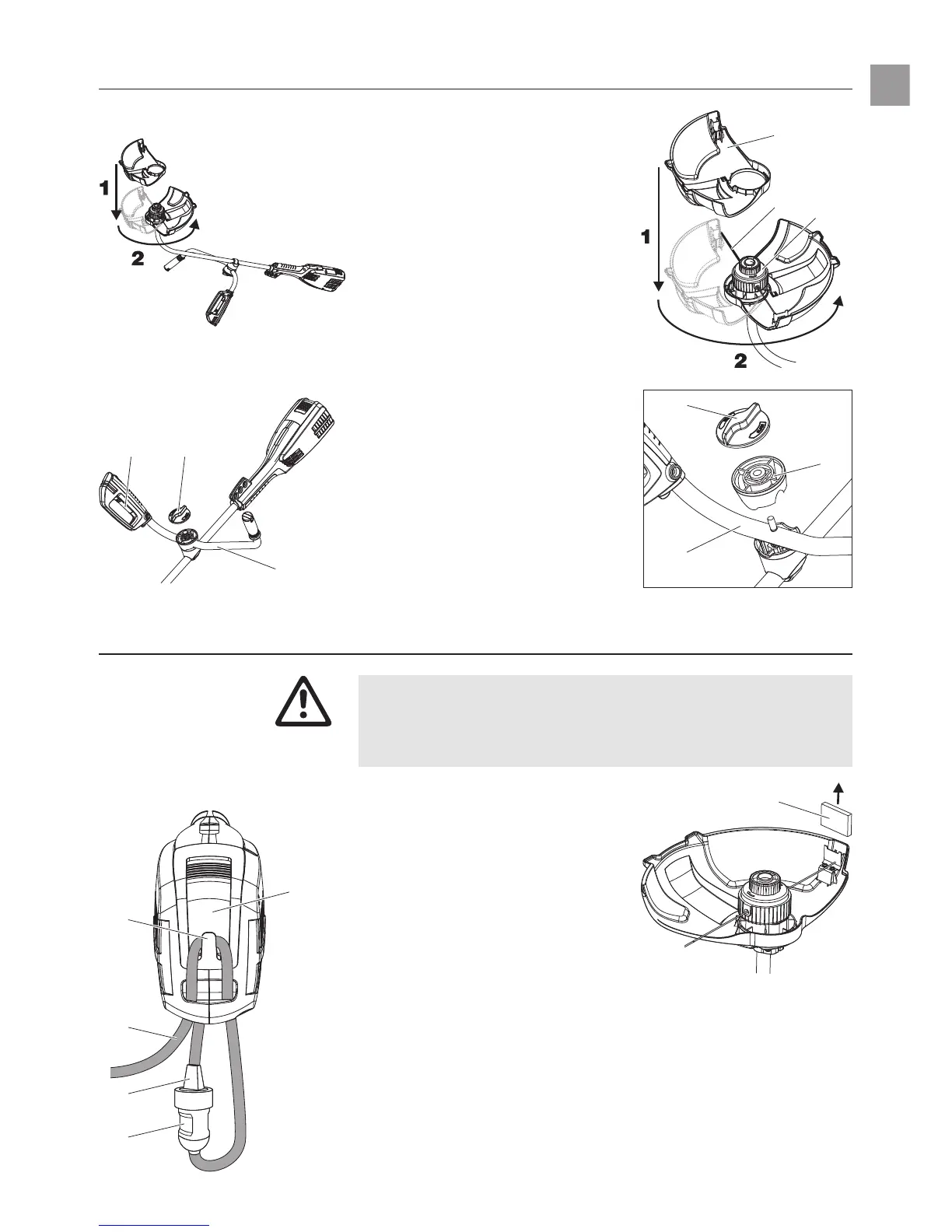 1

2

1

2