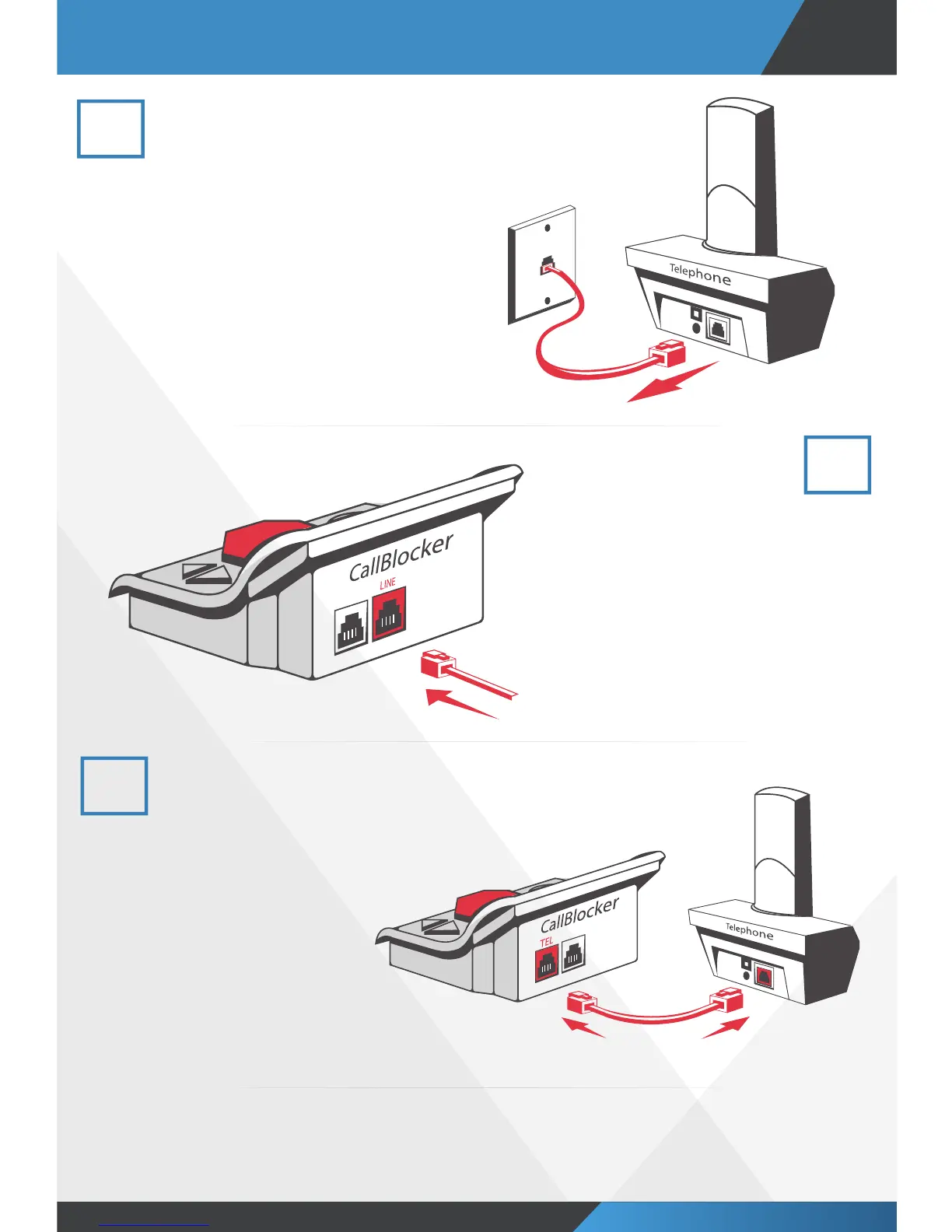 Telephone

CallBlocker
LINE

CallBlocker
TEL

Telephone