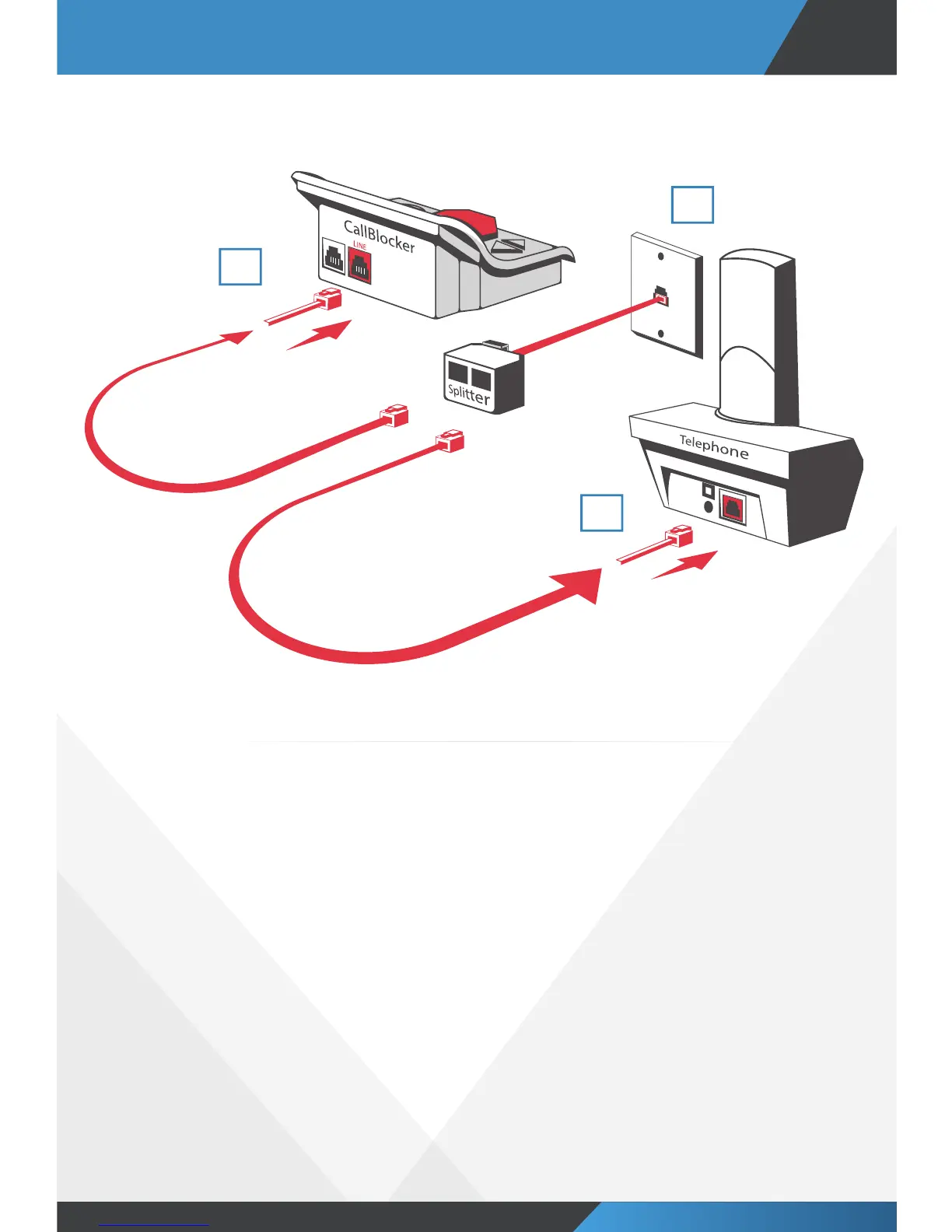 CallBlocker
LINE

Splitter

Telephone