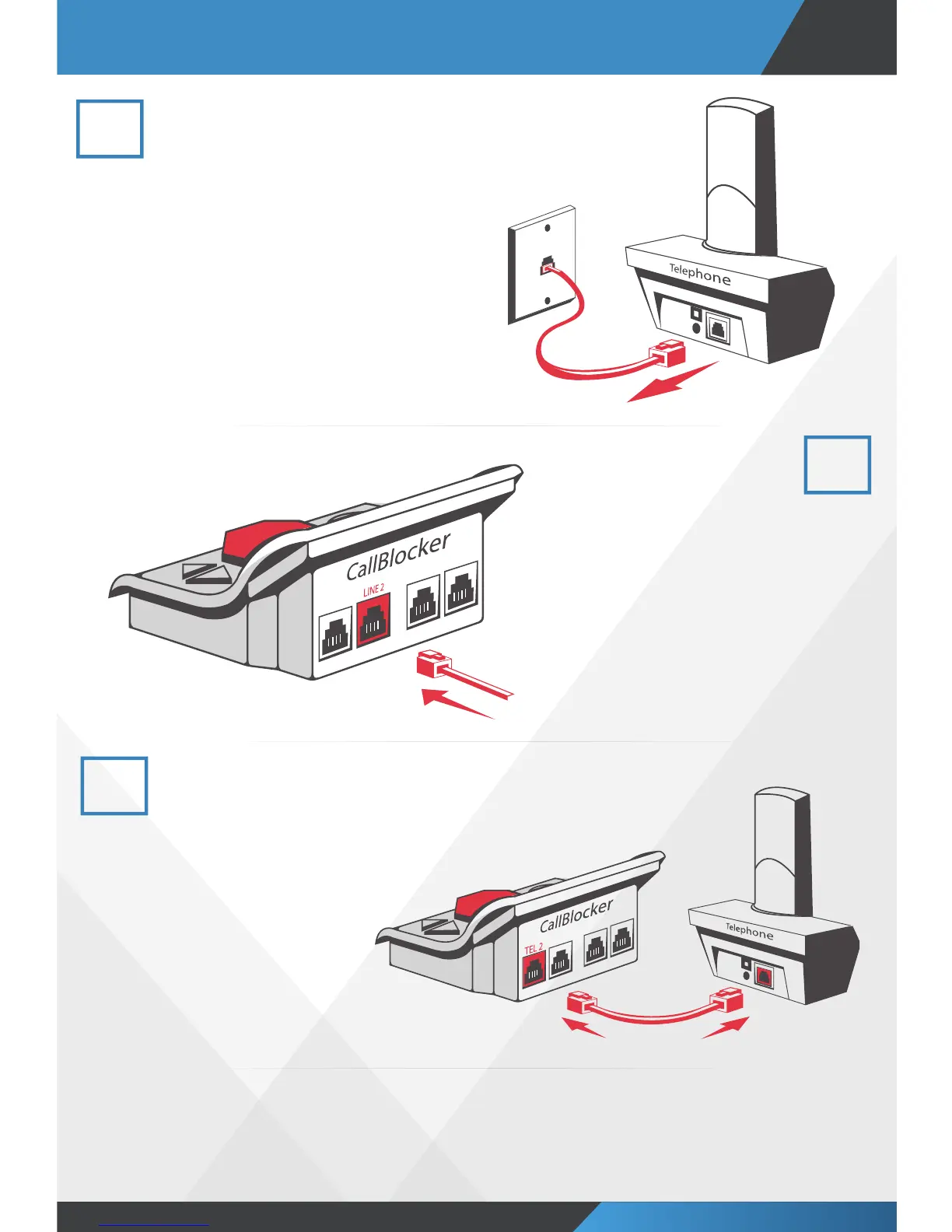 Telephone

CallBlocker
LINE 2

CallBlocker
TEL 2
Telephone