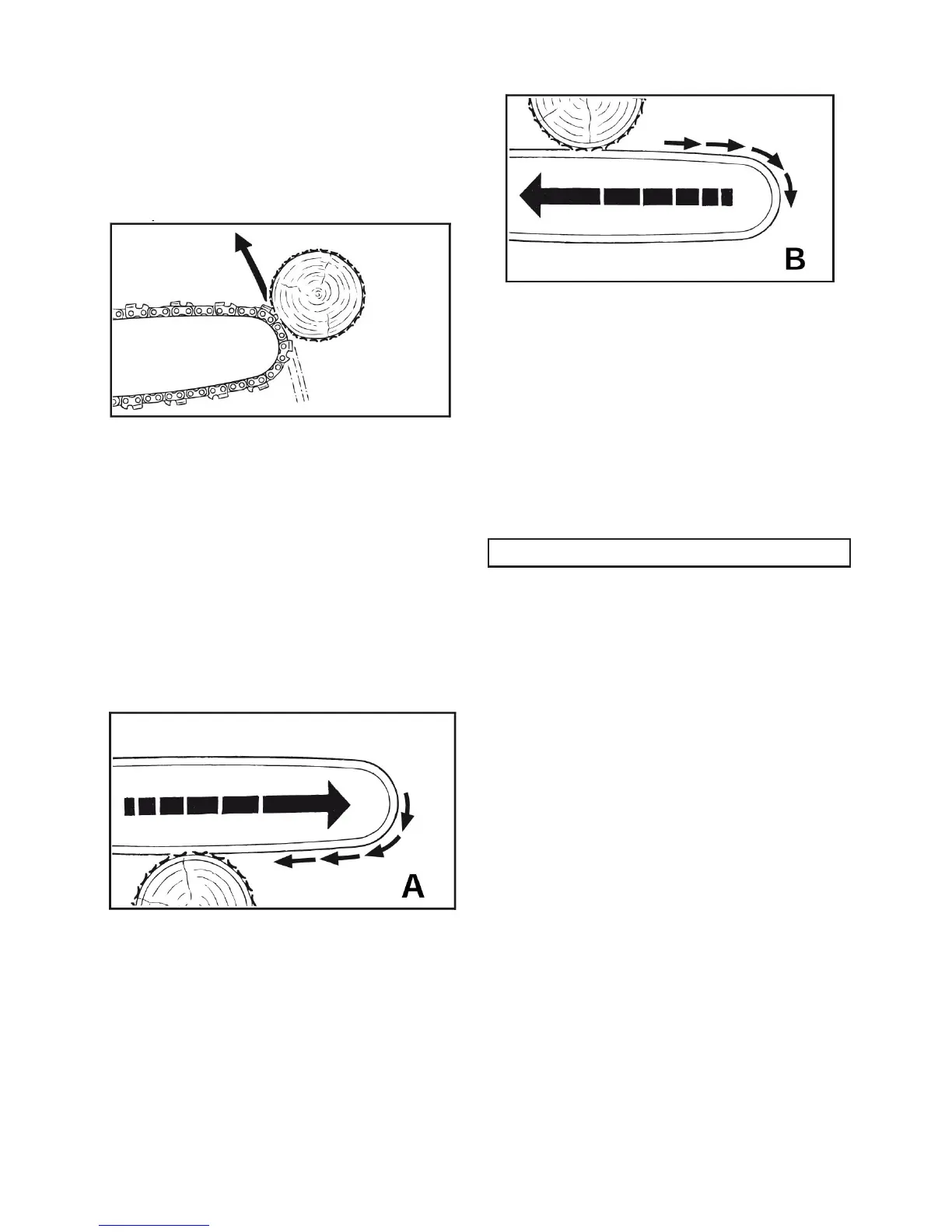 B

A