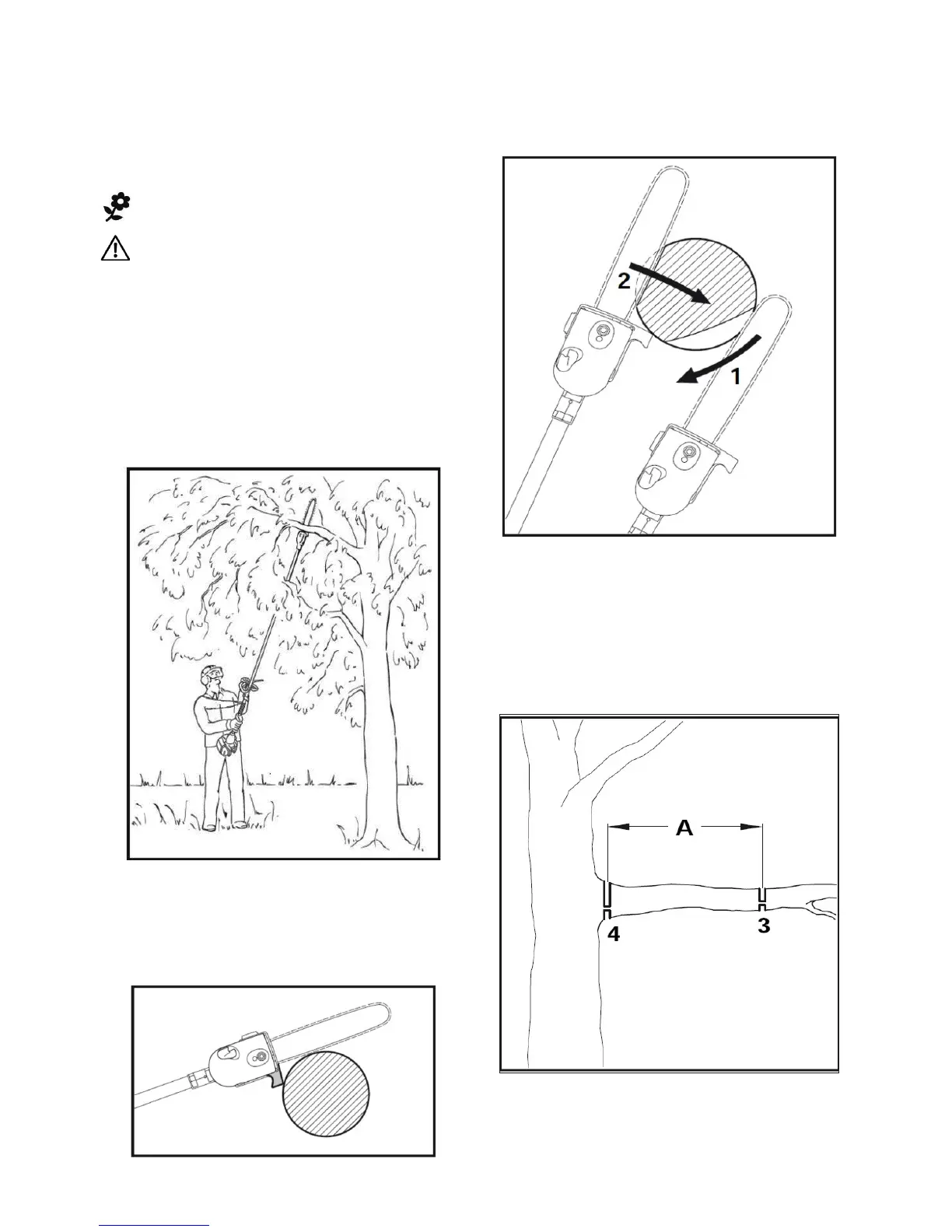 2

1

A

4

3