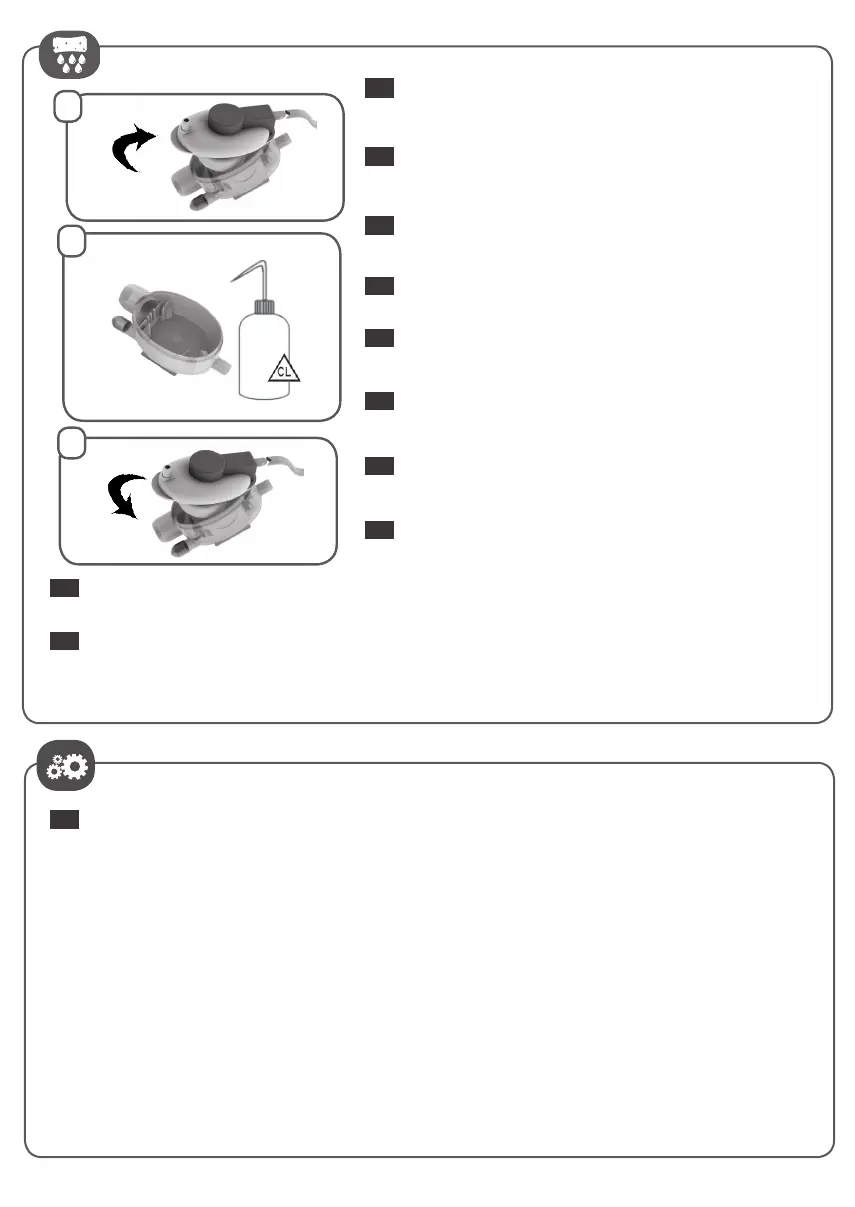 CL