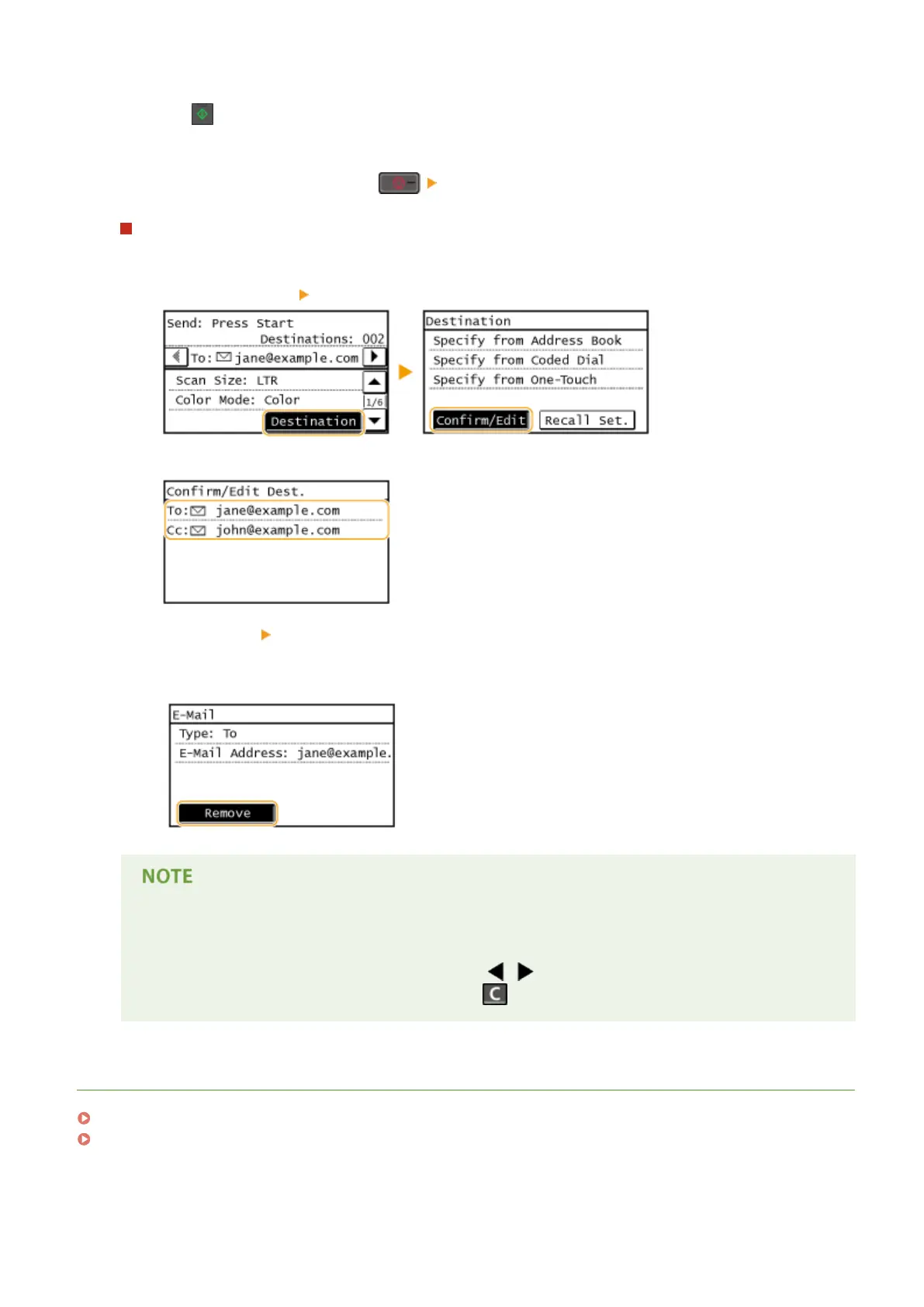 Send: Press Start
Destinations: 002
To: jane@example.com
Scan Size: LTR
Color Mode: Color
1/6
Destination

Destination
Specify from Address Book
Specify from Coded Dial
Specify from One-Touch
Confirm/Edit
Recall Set.

Confirm/Edit Dest.
To: jane@example.com
Cc: john@example.com

E-Mail
Type: To
E-Mail Address: jane@example.
Remove

NOTE

C