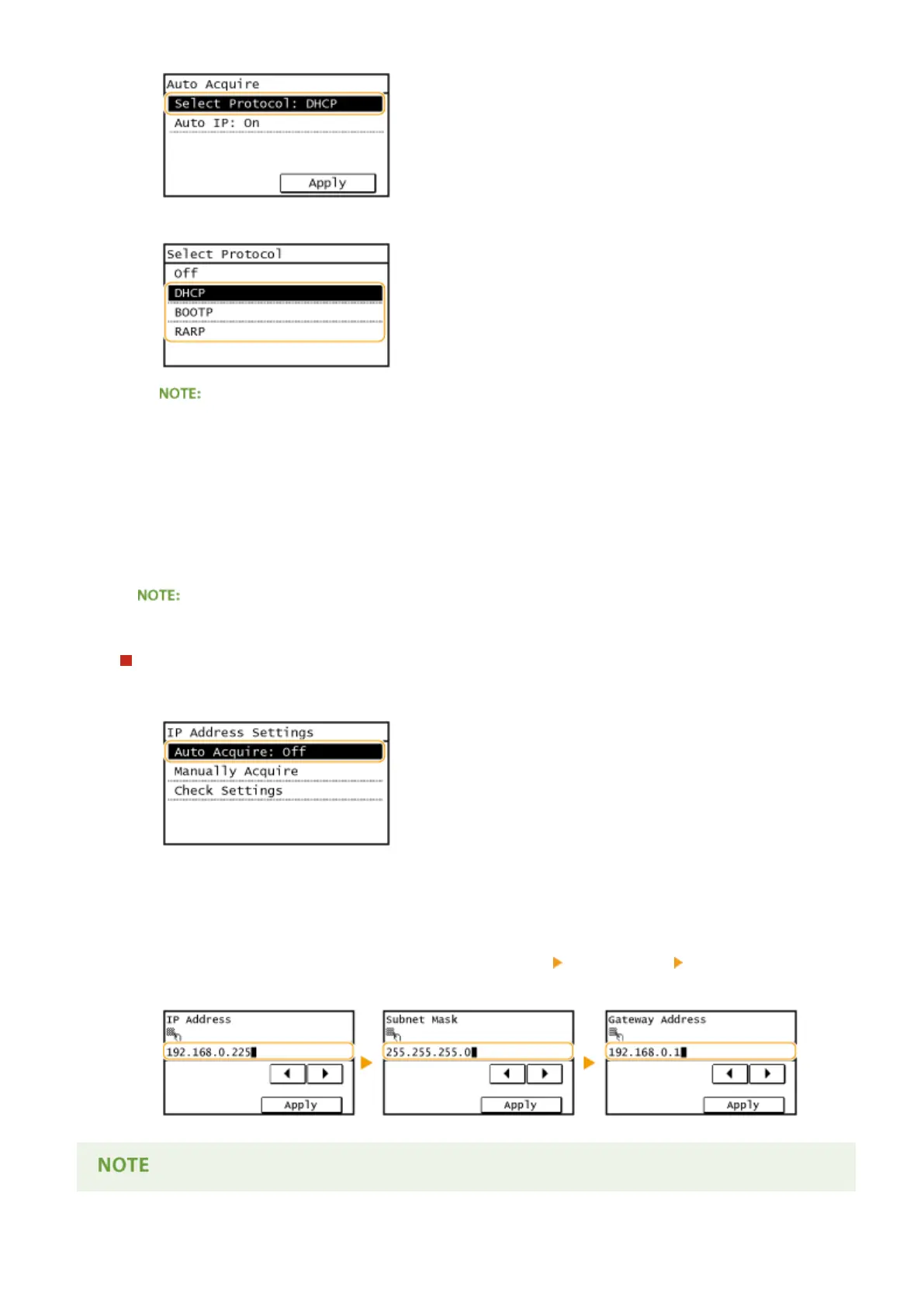 Auto Acquire
Select Protocol: DHCP
Auto IP: On
Apply

Select Protocol
Off
DHCP
BOOTP
RARP

NOTE:

NOTE:

IP Address Settings
Auto Acquire: Off
Manually Acquire
Check Settings

IP Address
192.168.0.225
Apply

Subnet Mask
255.255.255.0
Apply

Gateway Address
192.168.0.1
Apply

NOTE