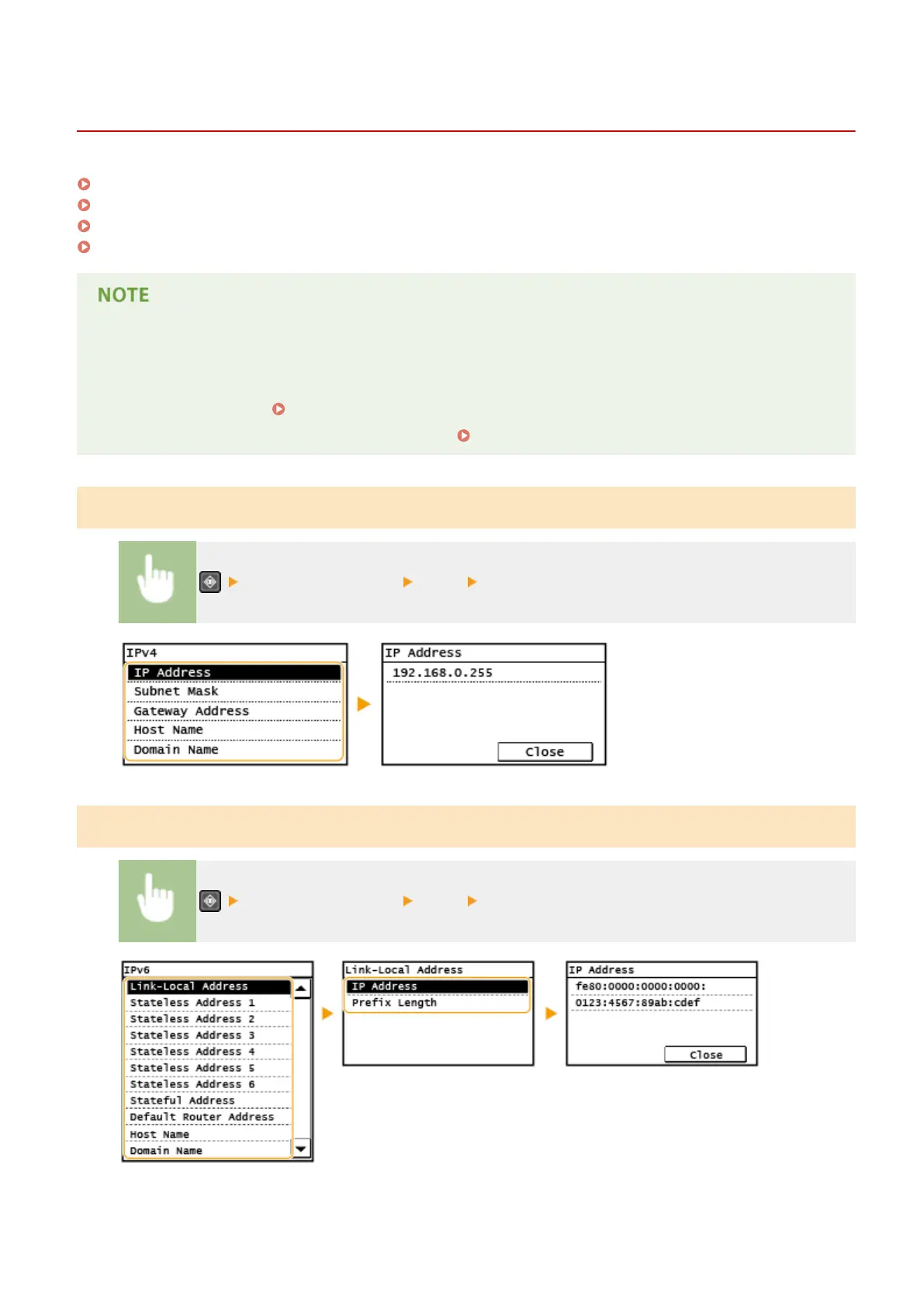 NOTE

IPv4
IP Address
Subnet Mask
Gateway Address
Host Name
Domain Name

IP Address
192.168.0.255
Close

IPv6
Link-Local Address
Stateless Address 1
Stateless Address 2
Stateless Address 3
Stateless Address 4
Stateless Address 5
Stateless Address 6
Stateful Address
Default Router Address
Host Name
Domain Name

Link-Local Address
IP Address
Prefix Length

IP Address
fe80:0000:0000:0000:
0123:4567:89ab:cdef
Close