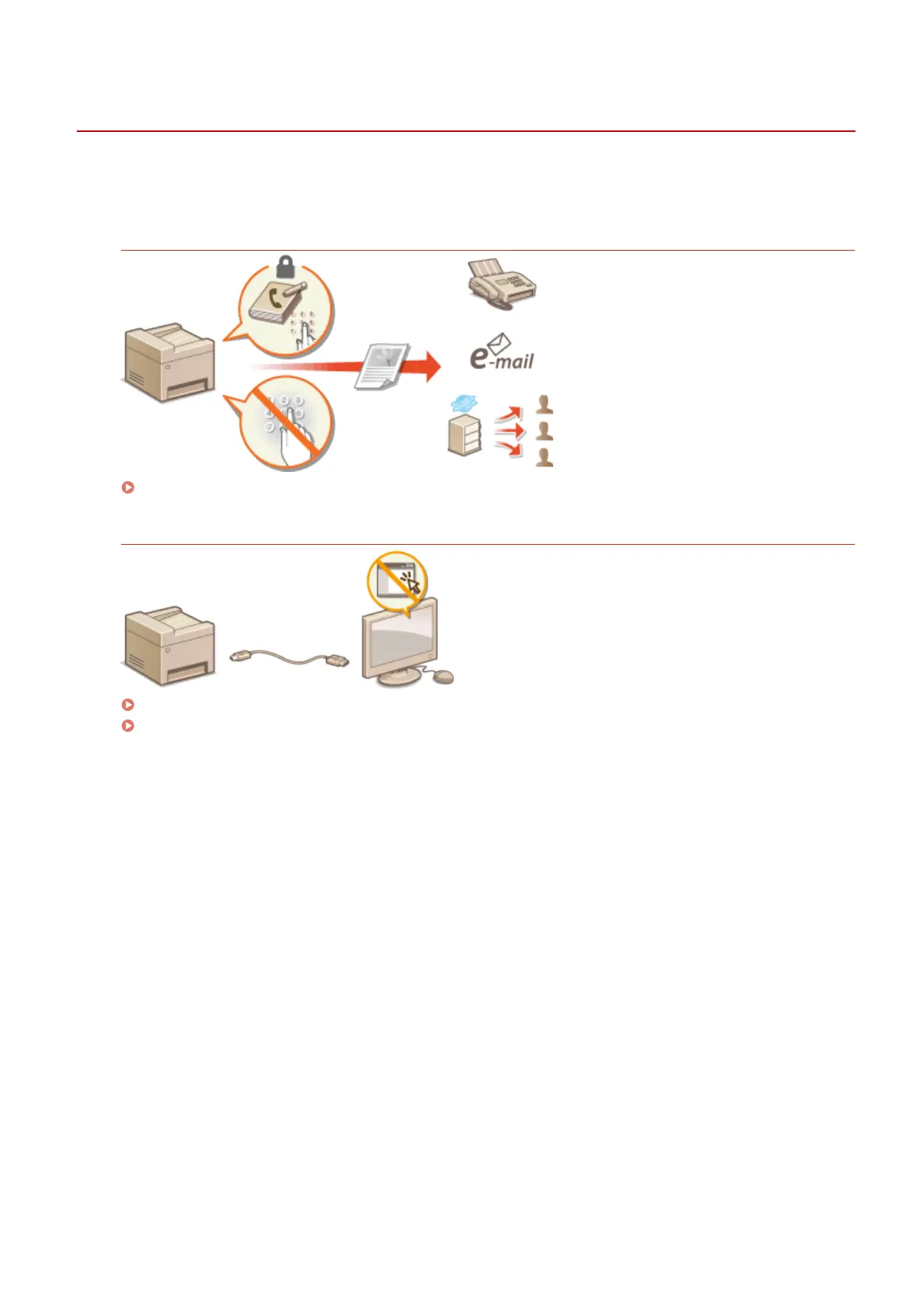 e-mail