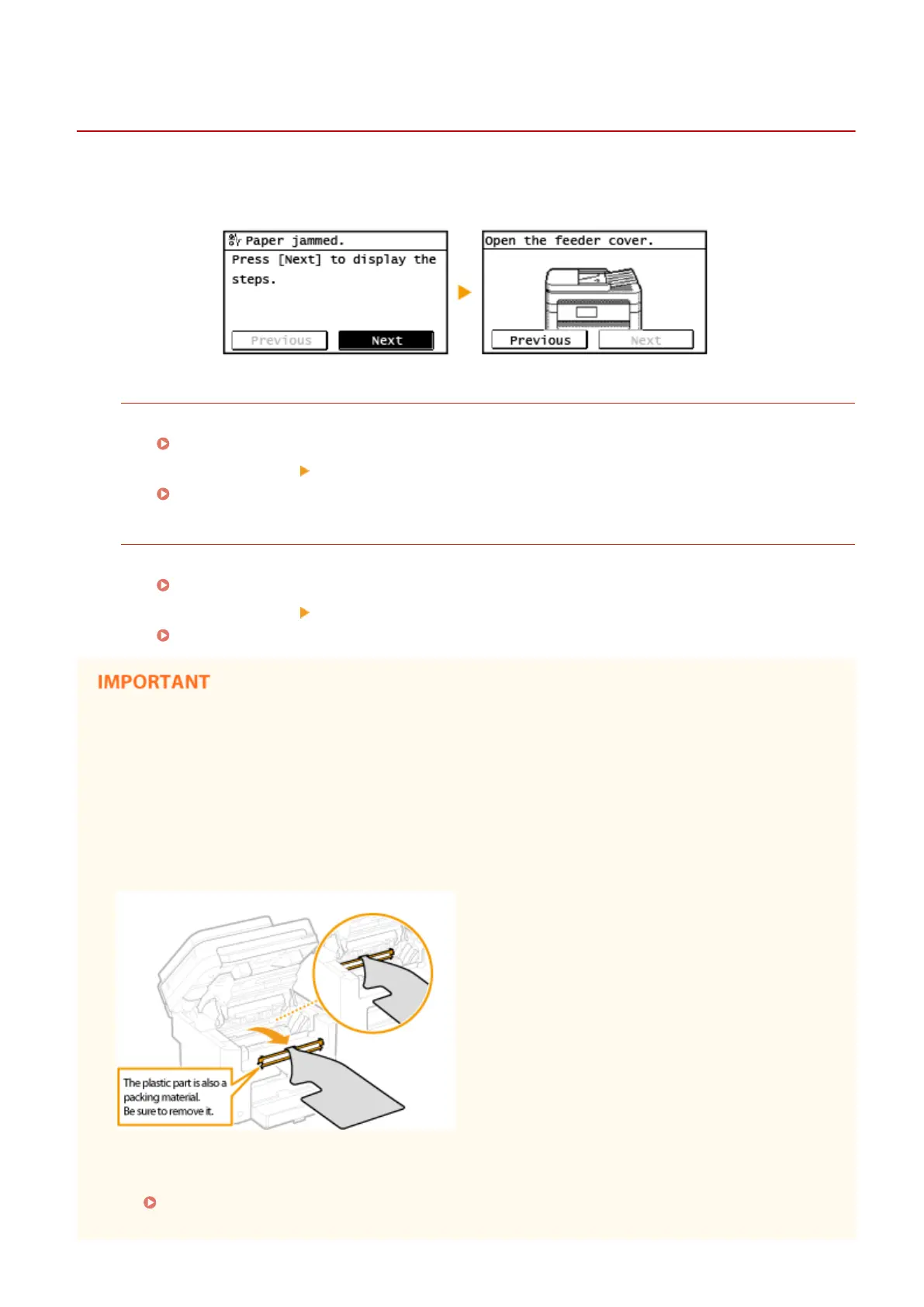 Paper jammed.
Press [Next] to display the steps.
Previous
Next

Open the feeder cover.
Previous
Next

IMPORTANT

The plastic part is also a packing material.
Be sure to remove it.