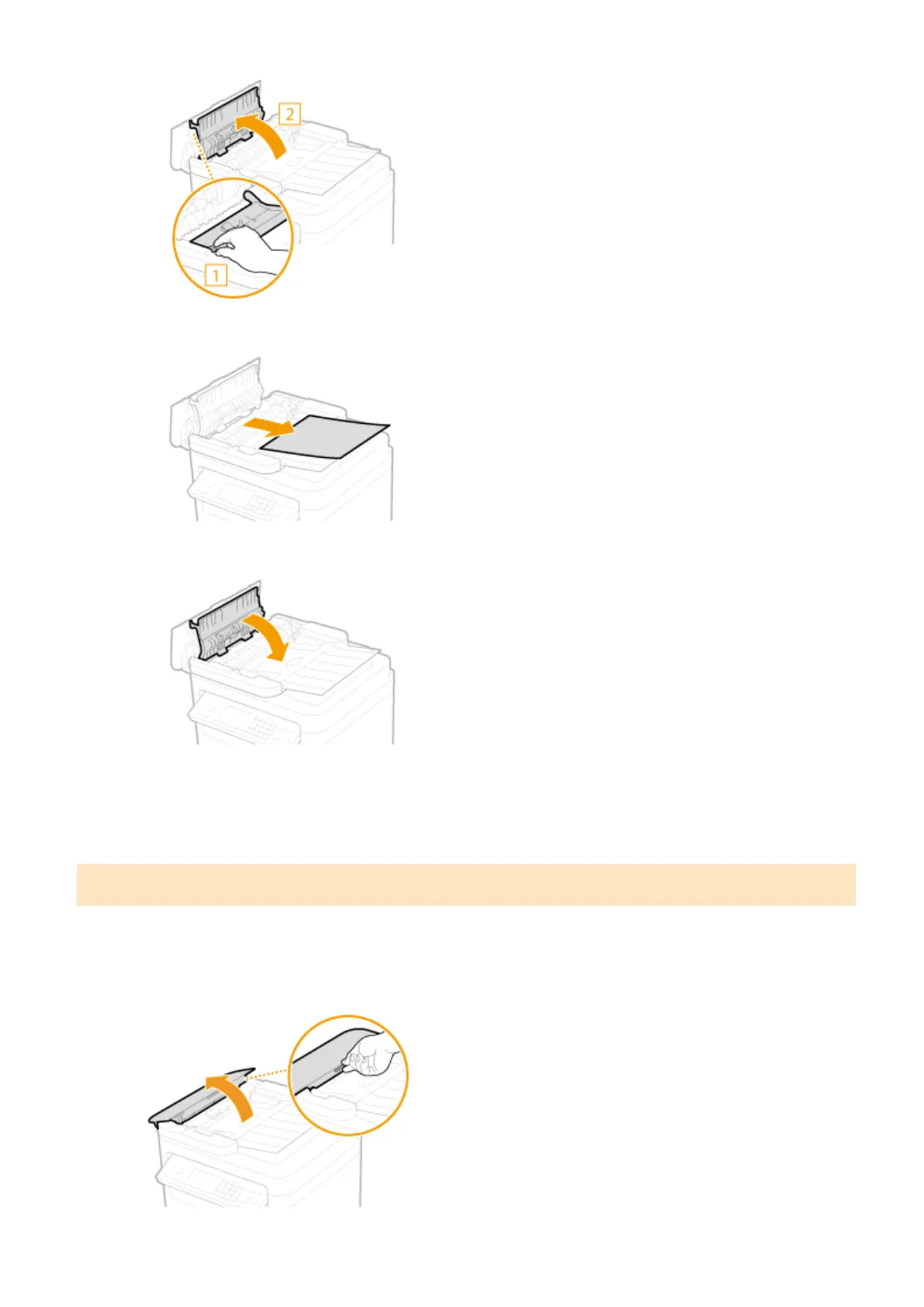 2

1