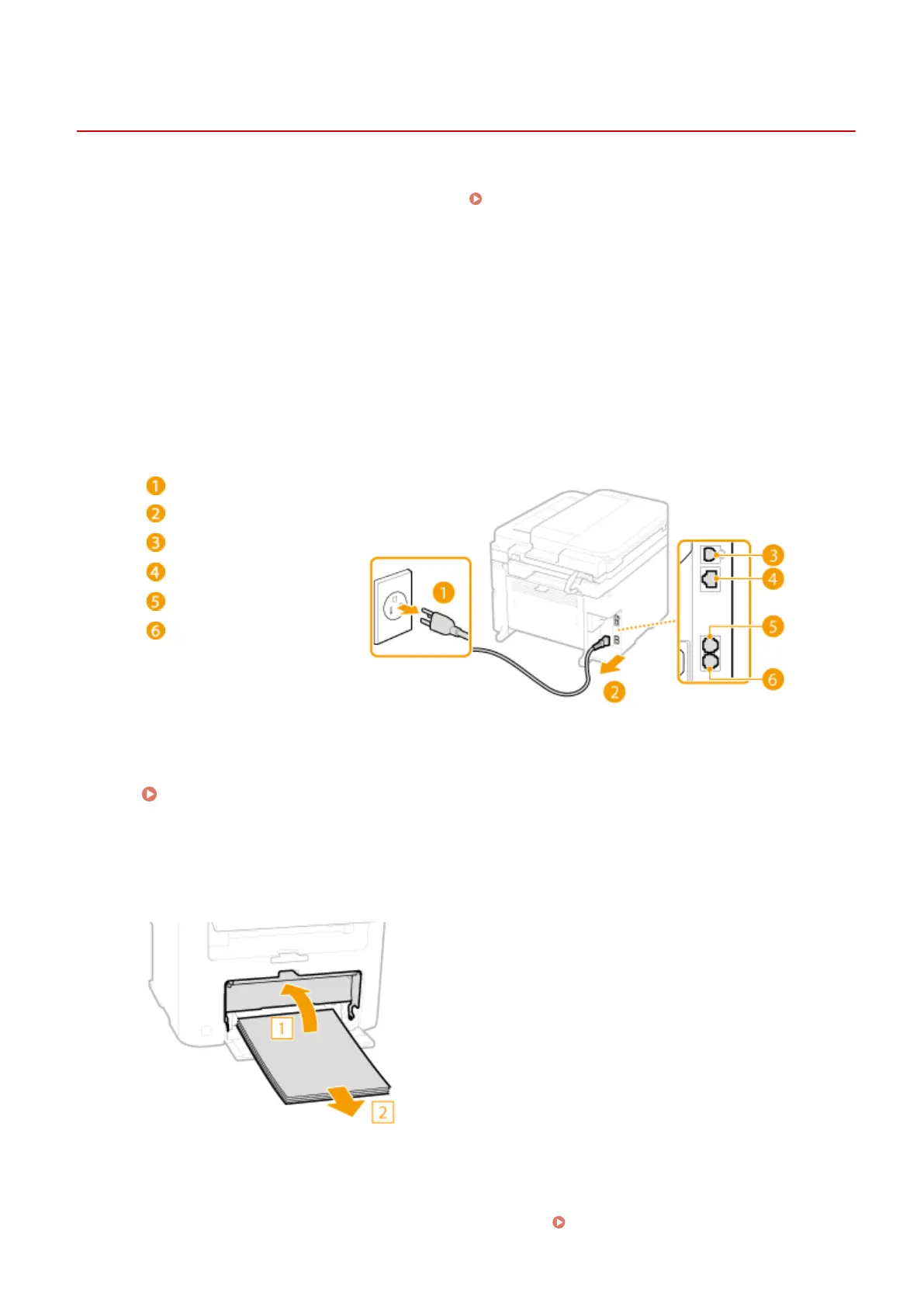 1
2
3
4
5
6

1
2
3
4
5
6

1
2