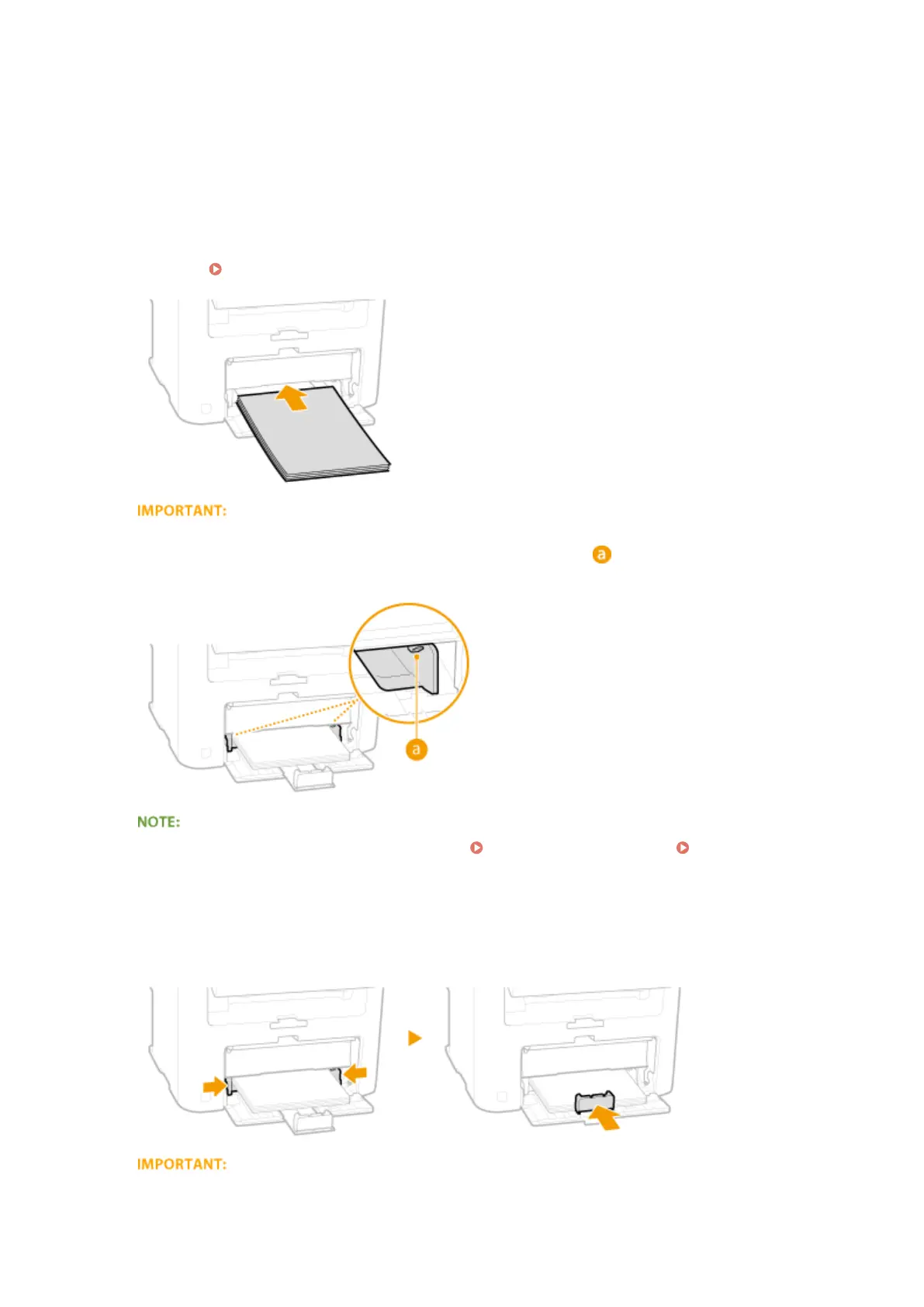 IMPORTANT:

a

a

NOTE:

IMPORTANT: