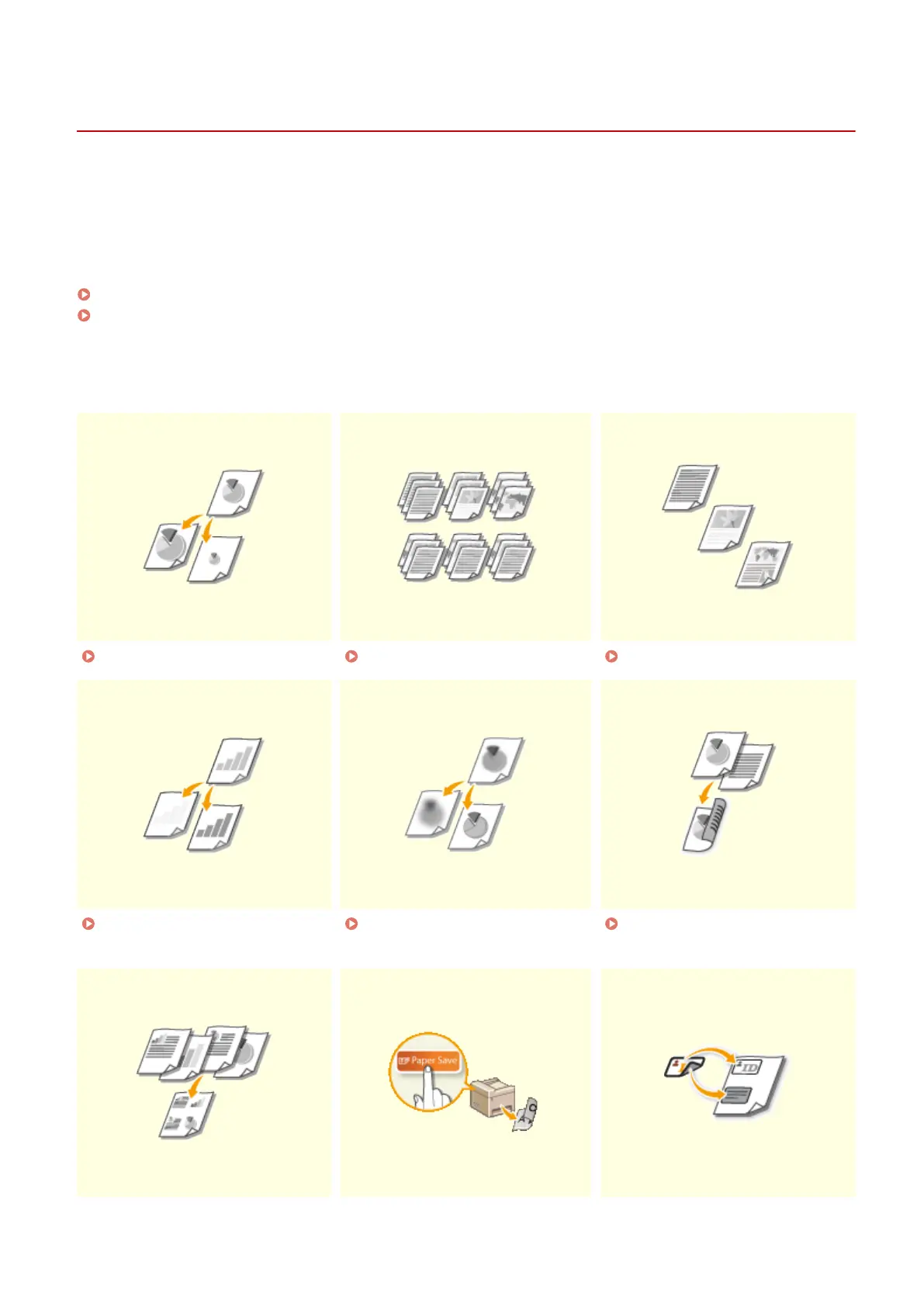 Paper Save

ID