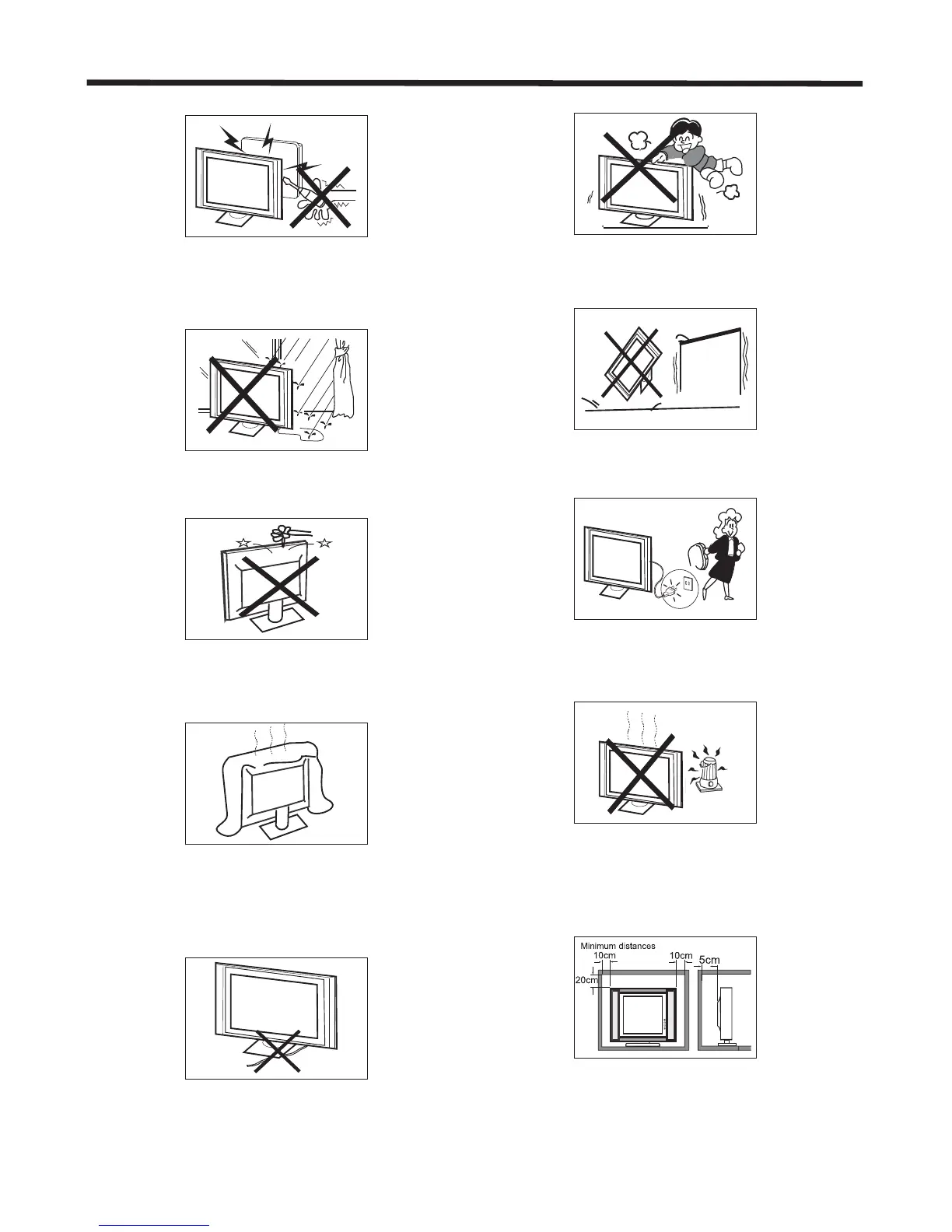 Minimum distances
10cm
10cm
5cm
20cm