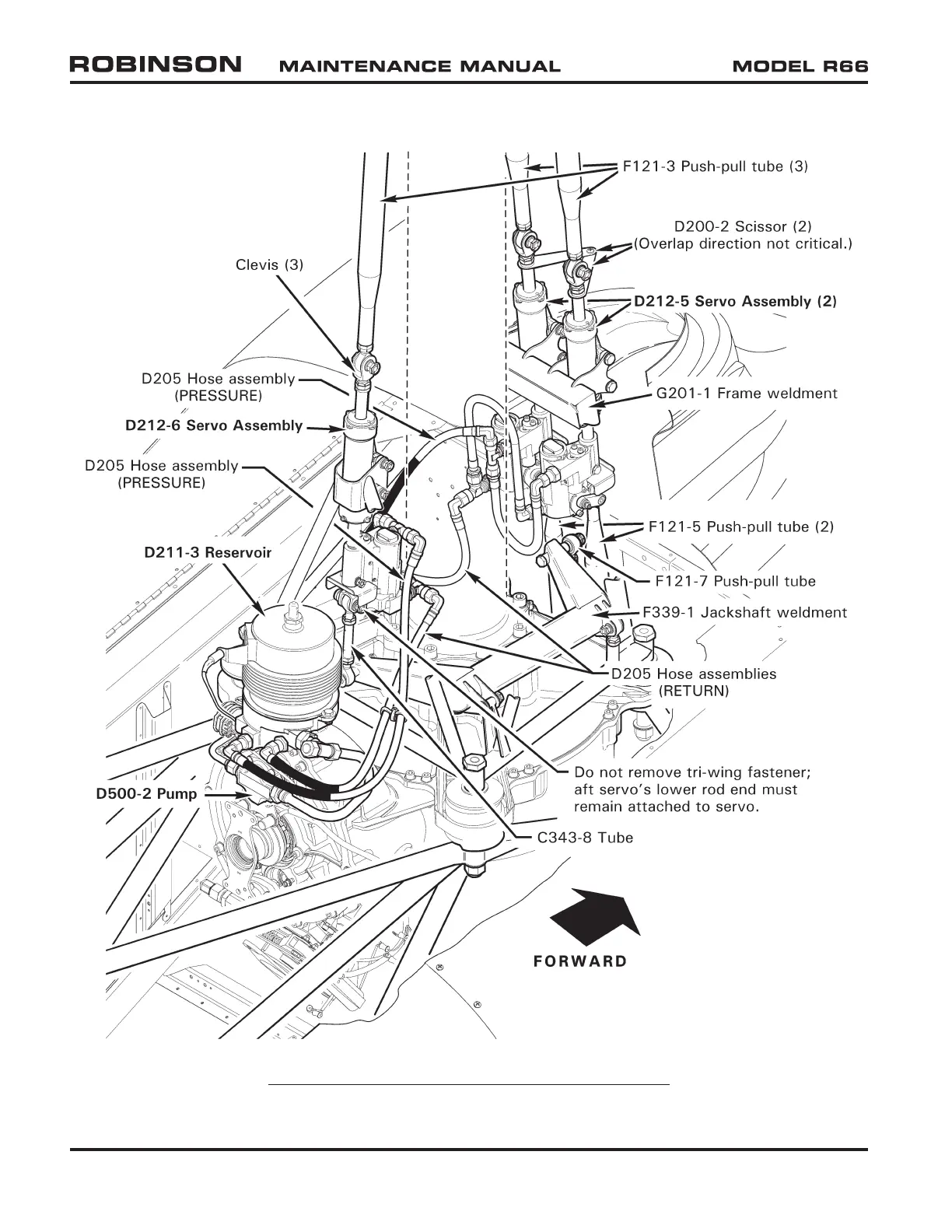 ROBINSON MAINTENANCE MANUAL MODEL R66

F121-3 Push-pull tube (3)

D200-2 Scissor (2)
(Overlap direction not critical.)

Clevis (3)

D212-5 Servo Assembly (2)

D205 Hose assembly
(PRESSURE)

G201-1 Frame weldment

D212-6 Servo Assembly

D205 Hose assembly
(PRESSURE)

F121-5 Push-pull tube (2)

D211-3 Reservoir

F121-7 Push-pull tube

F339-1 Jackshaft weldment

D205 Hose assemblies
(RETURN)

Do not remove tri-wing fastener; aft servo's lower rod end must remain attached to servo.

D500-2 Pump

C343-8 Tube

FORWARD