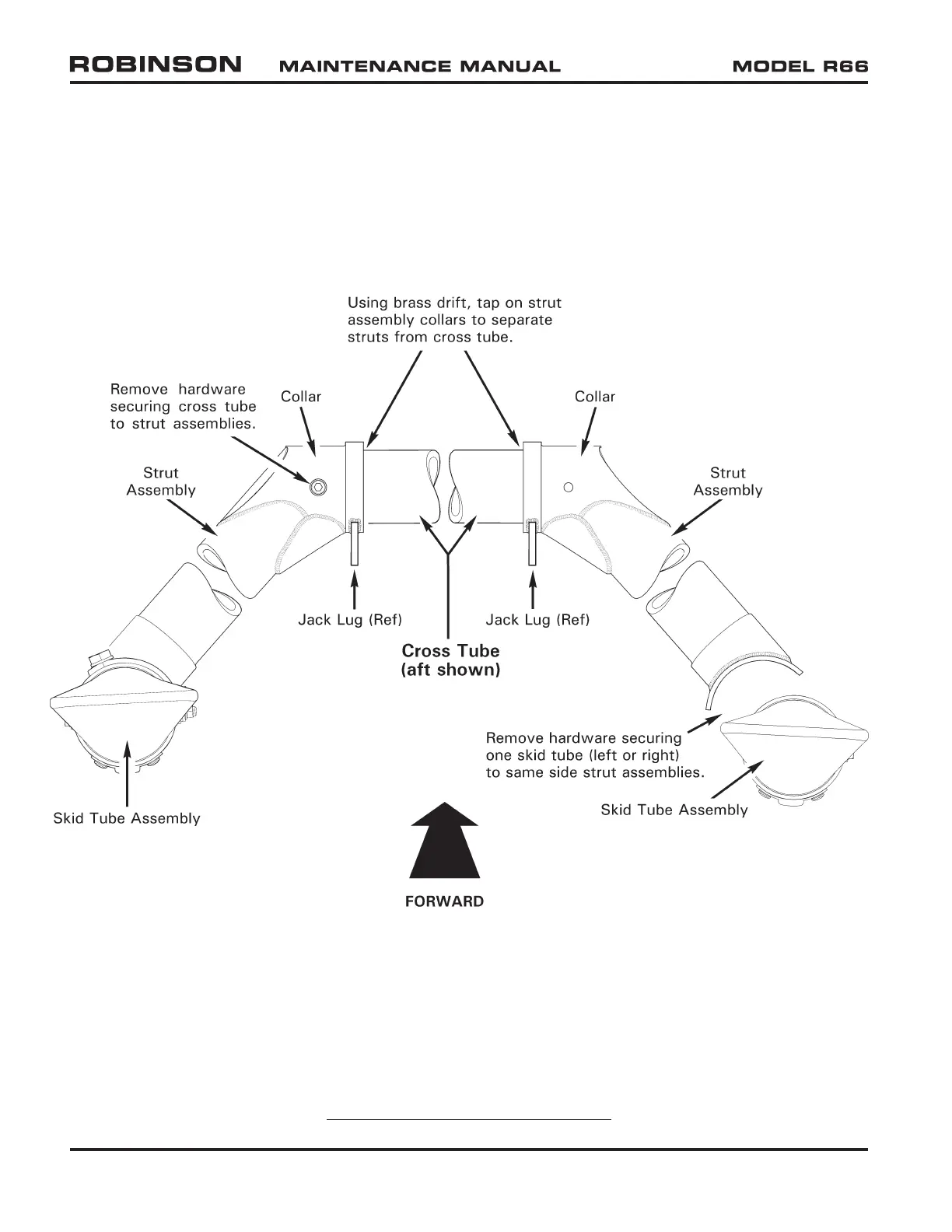 ROBINSON MAINTENANCE MANUAL MODEL R66

Using brass drift, tap on strut assembly collars to separate struts from cross tube.

Remove hardware securing cross tube to strut assemblies.

Collar

Collar

Strut Assembly

Strut Assembly

Jack Lug (Ref)

Jack Lug (Ref)

Cross Tube (aft shown)

Remove hardware securing one skid tube (left or right) to same side strut assemblies.

Skid Tube Assembly

Skid Tube Assembly

FORWARD