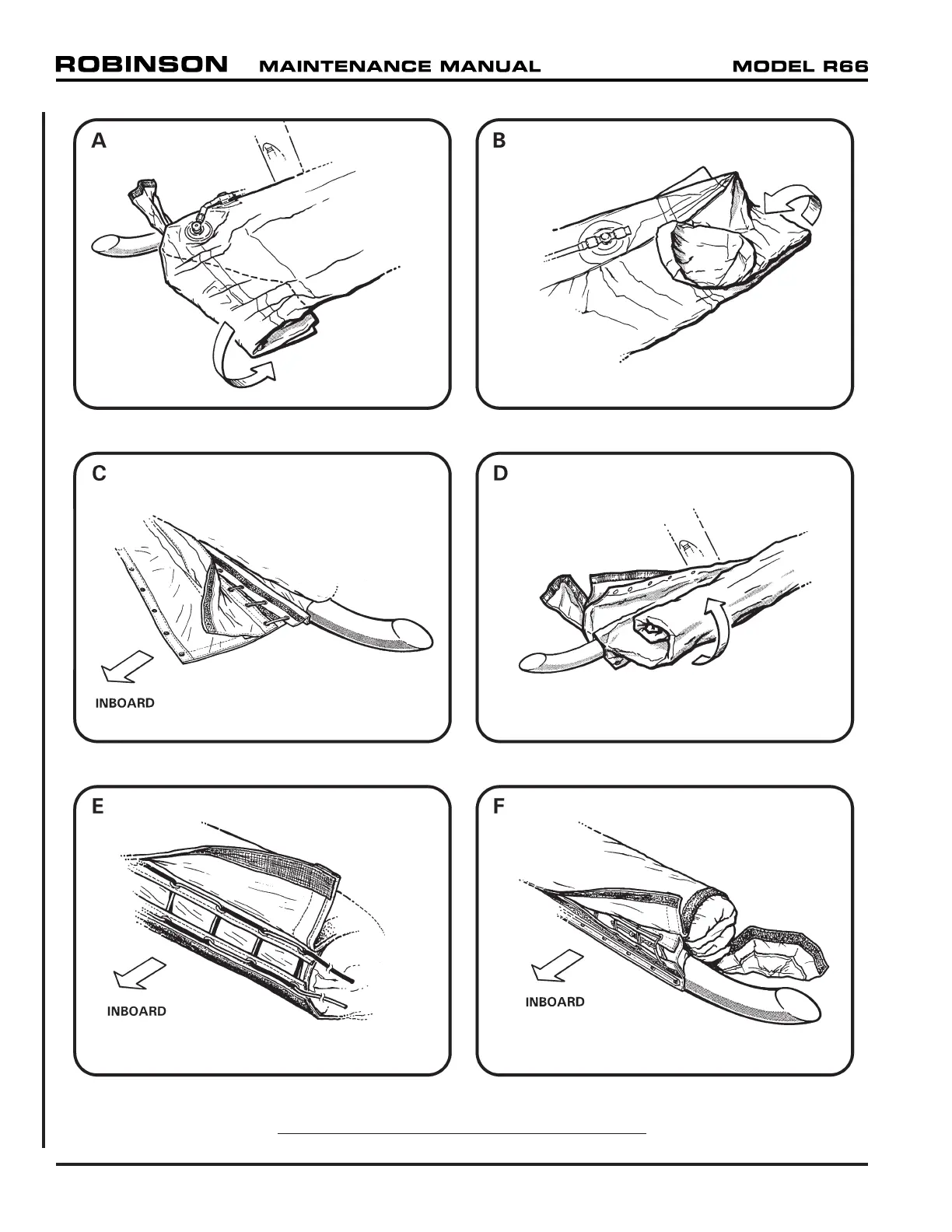 ROBINSON MAINTENANCE MANUAL MODEL R66

A

B

C

INBOARD

D

E

INBOARD

F

INBOARD