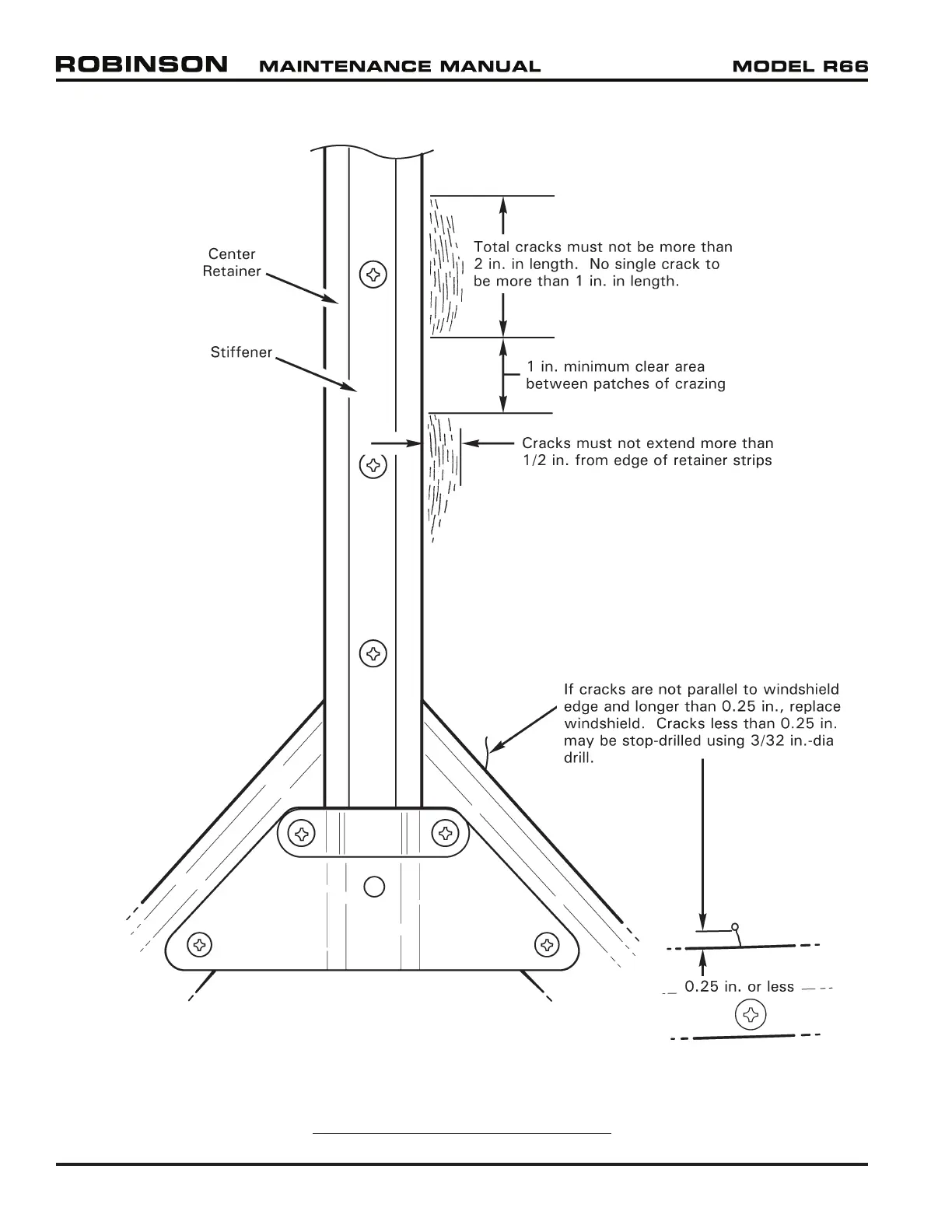 ROBINSON MAINTENANCE MANUAL MODEL R66

Center Retainer

Stiffener

Total cracks must not be more than 2 in. in length. No single crack to be more than 1 in. in length.

1 in. minimum clear area between patches of crazing

Cracks must not extend more than 1/2 in. from edge of retainer strips

If cracks are not parallel to windshield edge and longer than 0.25 in., replace windshield. Cracks less than 0.25 in. may be stop-drilled using 3/32 in.-dia drill.

0.25 in. or less