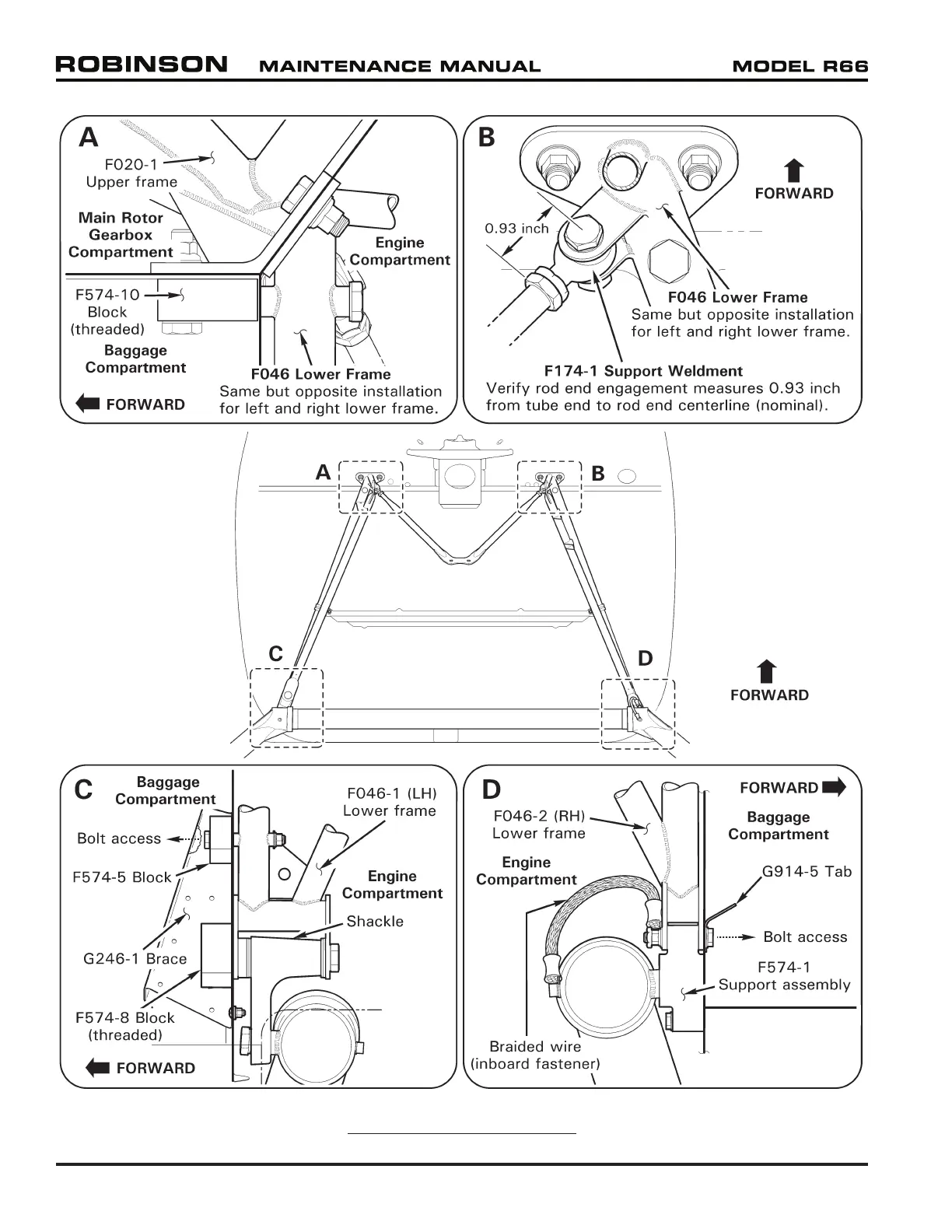 ROBINSON MAINTENANCE MANUAL MODEL R66

A

F020-1 Upper frame

Main Rotor Gearbox Compartment

Engine Compartment

F574-10 Block (threaded)

Baggage Compartment

F046 Lower Frame
Same but opposite installation for left and right lower frame.

FORWARD

B

FORWARD

0.93 inch

F046 Lower Frame
Same but opposite installation for left and right lower frame.

F174-1 Support Weldment
Verify rod end engagement measures 0.93 inch from tube end to rod end centerline (nominal).

A

B

C

D

FORWARD

C

Baggage Compartment

F046-1 (LH) Lower frame

Bolt access

F574-5 Block

Engine Compartment

Shackle

G246-1 Brace

F574-8 Block (threaded)

FORWARD

D

FORWARD

F046-2 (RH) Lower frame

Baggage Compartment

Engine Compartment

G914-5 Tab

Bolt access

F574-1 Support assembly

Braided wire (inboard fastener)