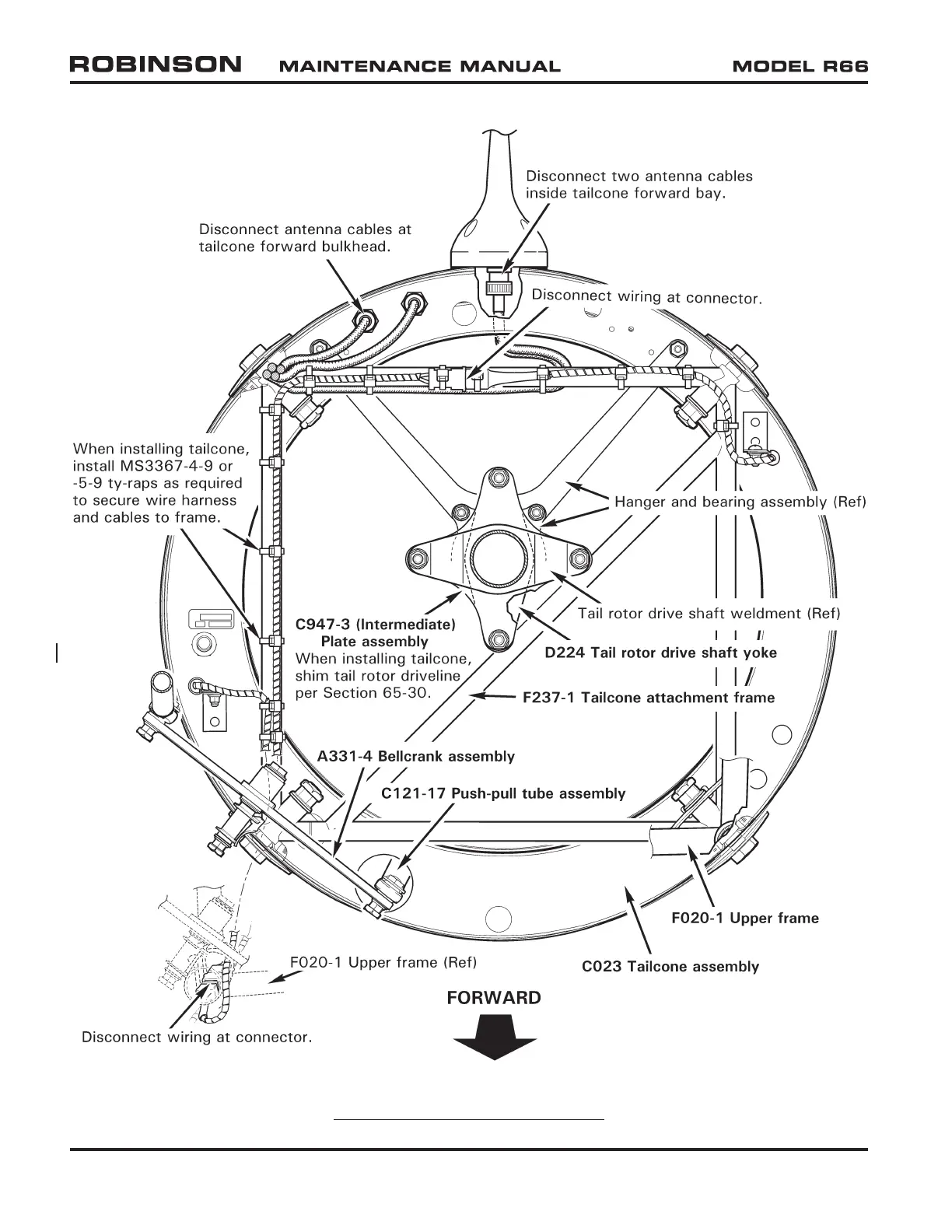 ROBINSON MAINTENANCE MANUAL MODEL R66

Disconnect two antenna cables inside tailcone forward bay.

Disconnect antenna cables at tailcone forward bulkhead.

Disconnect wiring at connector.

When installing tailcone, install MS3367-4-9 or -5-9 ty-raps as required to secure wire harness and cables to frame.

Hanger and bearing assembly (Ref)

Tail rotor drive shaft weldment (Ref)

C947-3 (Intermediate) Plate assembly
When installing tailcone, shim tail rotor driveline per Section 65-30.

D224 Tail rotor drive shaft yoke

F237-1 Tailcone attachment frame

A331-4 Bellcrank assembly

C121-17 Push-pull tube assembly

F020-1 Upper frame

F020-1 Upper frame (Ref)

C023 Tailcone assembly

FORWARD

Disconnect wiring at connector.