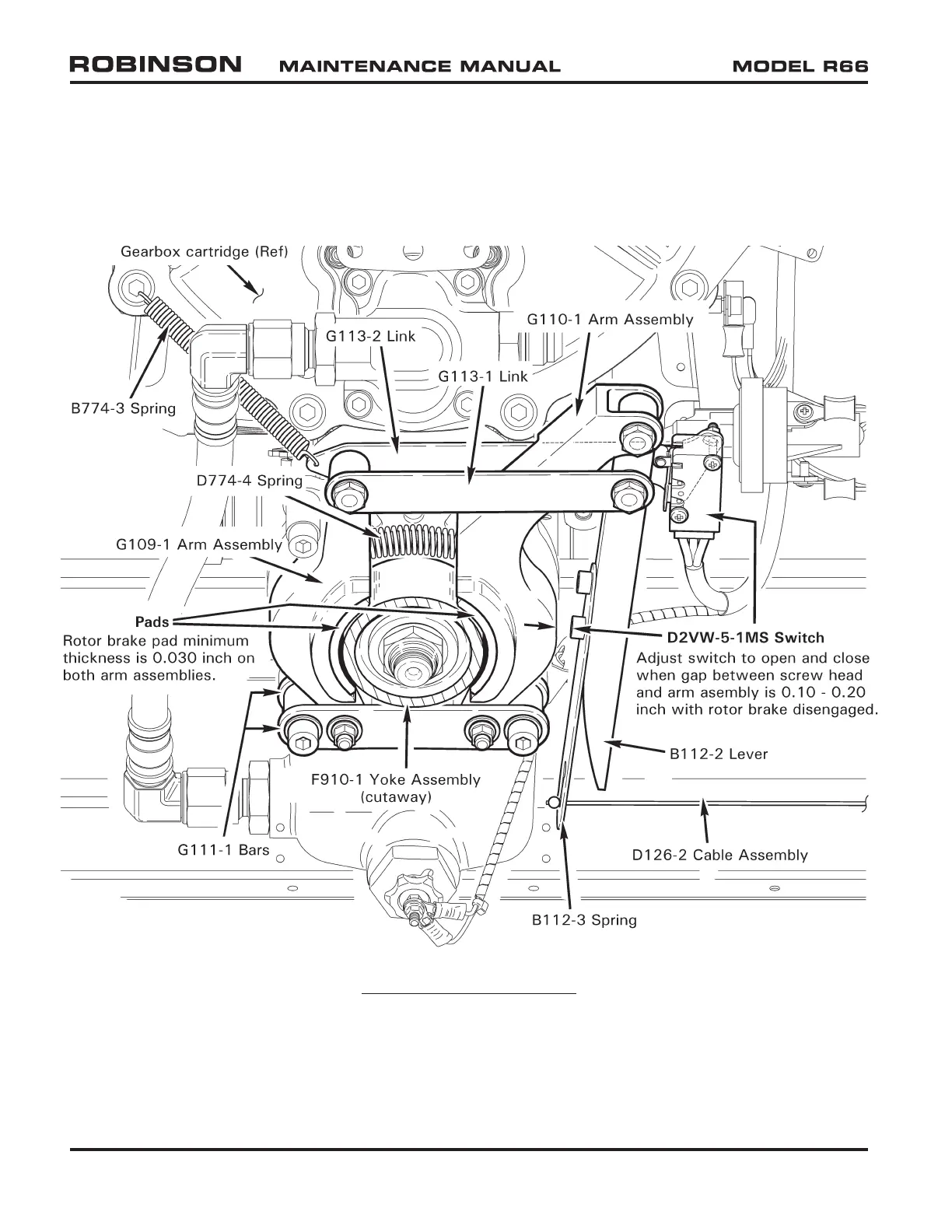 ROBINSON MAINTENANCE MANUAL MODEL R66

Gearbox cartridge (Ref)

G110-1 Arm Assembly

G113-2 Link

G113-1 Link

B774-3 Spring

D774-4 Spring

G109-1 Arm Assembly

Pads
Rotor brake pad minimum thickness is 0.030 inch on both arm assemblies.

D2VW-5-1MS Switch
Adjust switch to open and close when gap between screw head and arm asembly is 0.10 - 0.20 inch with rotor brake disengaged.

B112-2 Lever

F910-1 Yoke Assembly (cutaway)

G111-1 Bars

D126-2 Cable Assembly

B112-3 Spring