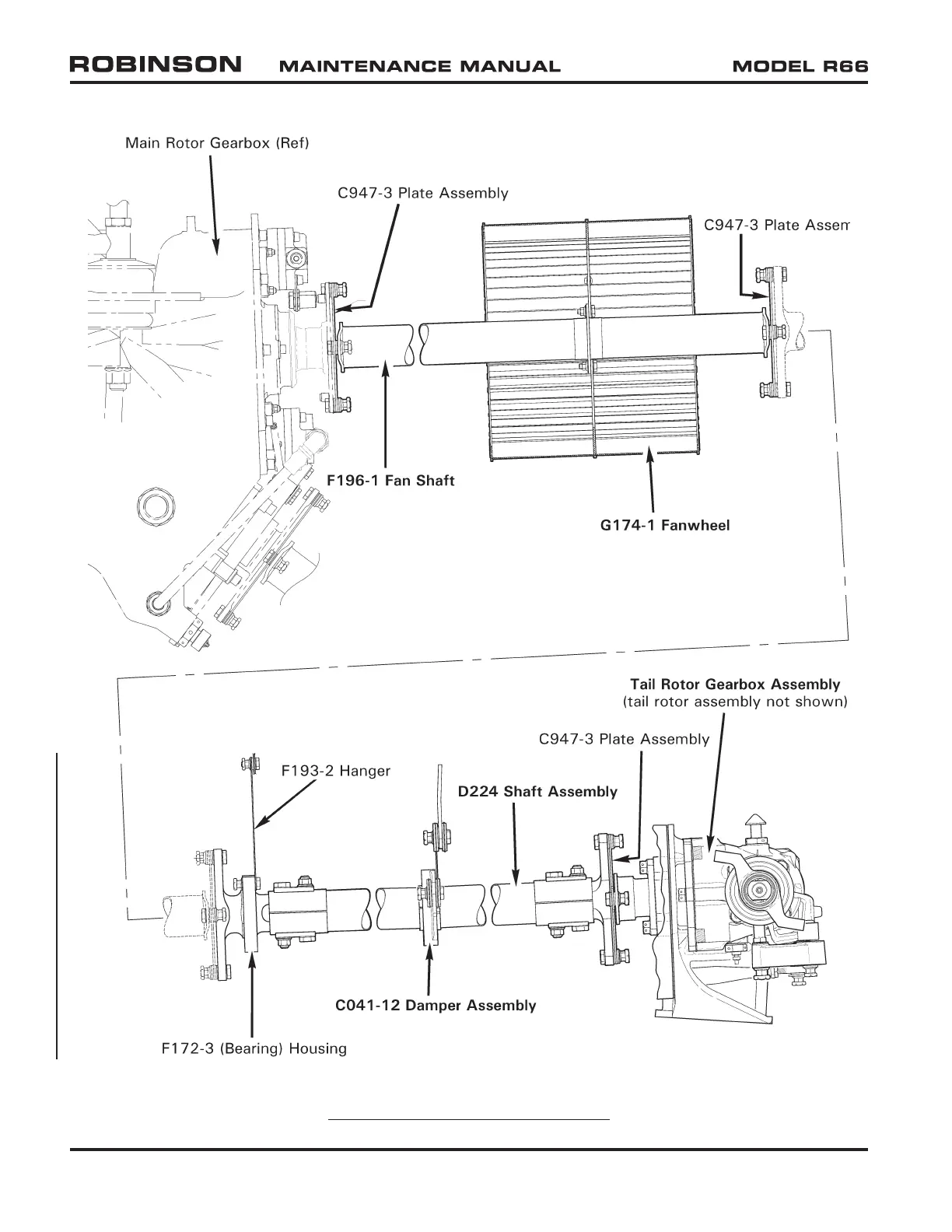 ROBINSON MAINTENANCE MANUAL MODEL R66

Main Rotor Gearbox (Ref)

C947-3 Plate Assembly

C947-3 Plate Assem

F196-1 Fan Shaft

G174-1 Fanwheel

Tail Rotor Gearbox Assembly
(tail rotor assembly not shown)

C947-3 Plate Assembly

F193-2 Hanger

D224 Shaft Assembly

C041-12 Damper Assembly

F172-3 (Bearing) Housing