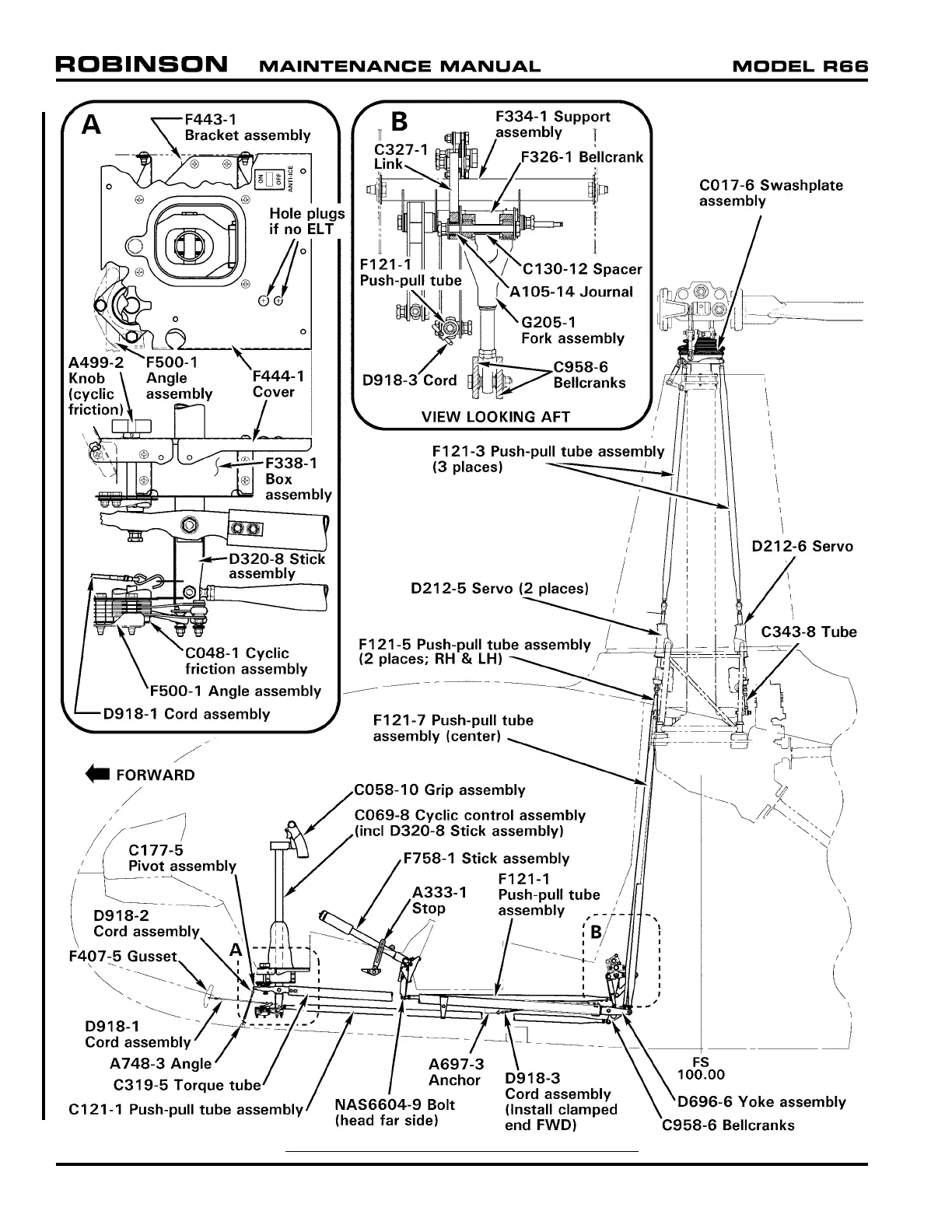 ROBINSON MAINTENANCE MANUAL MODEL R66

A

F443-1 Bracket assembly

ON OFF ANTI-ICE

Hole plugs if no ELT

A499-2 Knob (cyclic friction)

F500-1 Angle assembly

F444-1 Cover

F338-1 Box assembly

D320-8 Stick assembly

C048-1 Cyclic friction assembly

F500-1 Angle assembly

D918-1 Cord assembly

B

F334-1 Support assembly

C327-1 Link

F326-1 Bellcrank

F121-1 Push-pull tube

C130-12 Spacer

A105-14 Journal

G205-1 Fork assembly

D918-3 Cord

C958-6 Bellcranks

VIEW LOOKING AFT

C017-6 Swashplate assembly

F121-3 Push-pull tube assembly (3 places)

D212-6 Servo

D212-5 Servo (2 places)

C343-8 Tube

F121-5 Push-pull tube assembly (2 places; RH & LH)

F121-7 Push-pull tube assembly (center)

FORWARD

C058-10 Grip assembly

C069-8 Cyclic control assembly (incl D320-8 Stick assembly)

C177-5 Pivot assembly

F758-1 Stick assembly

A333-1 Stop

F121-1 Push-pull tube assembly

D918-2 Cord assembly

F407-5 Gusset

A

B

D918-1 Cord assembly

A748-3 Angle

C319-5 Torque tube

C121-1 Push-pull tube assembly

NAS6604-9 Bolt (head far side)

A697-3 Anchor

D918-3 Cord assembly (Install clamped end FWD)

FS 100.00

D696-6 Yoke assembly

C958-6 Bellcranks