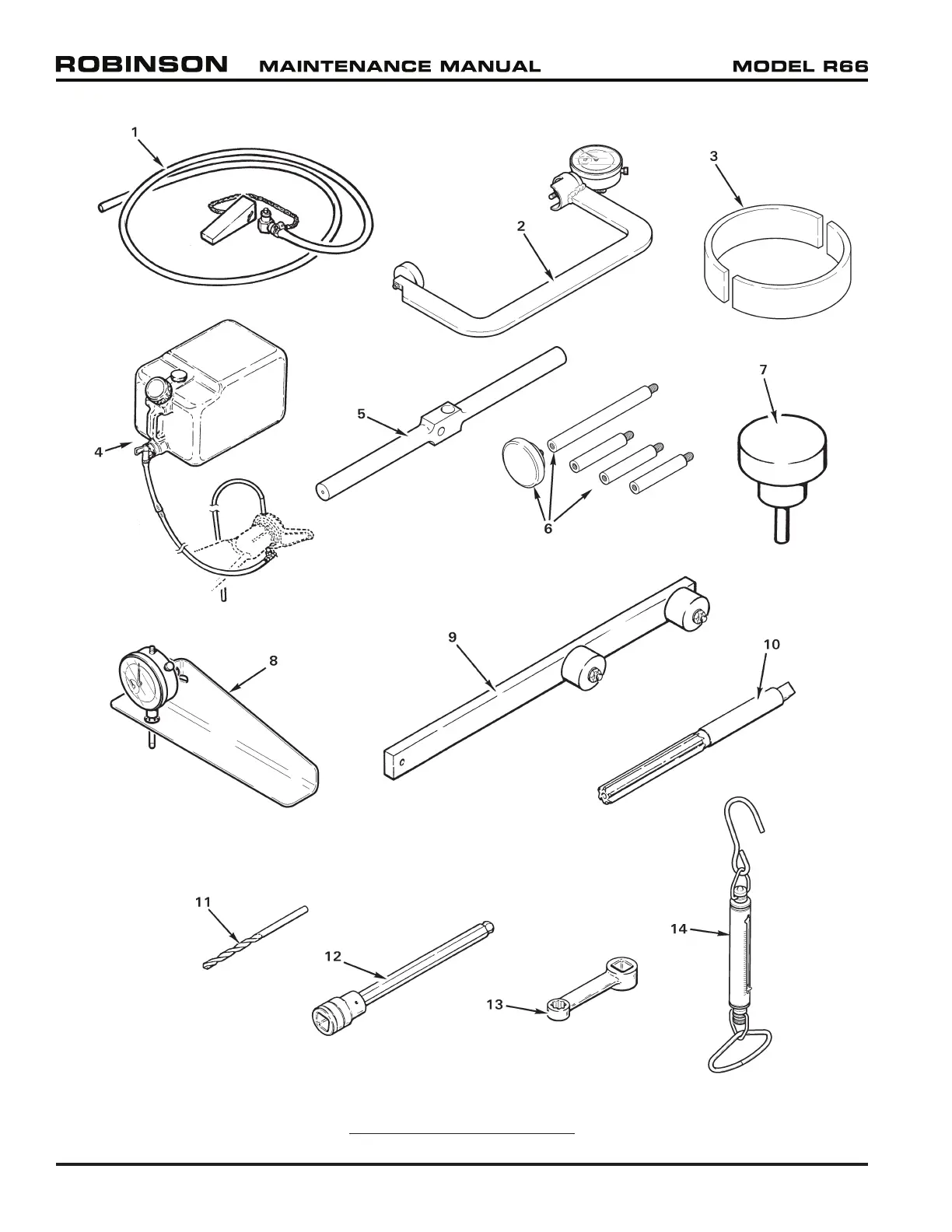 ROBINSON MAINTENANCE MANUAL MODEL R66

1

2

3

4

5

6

7

8

9

10

11

12

13

14