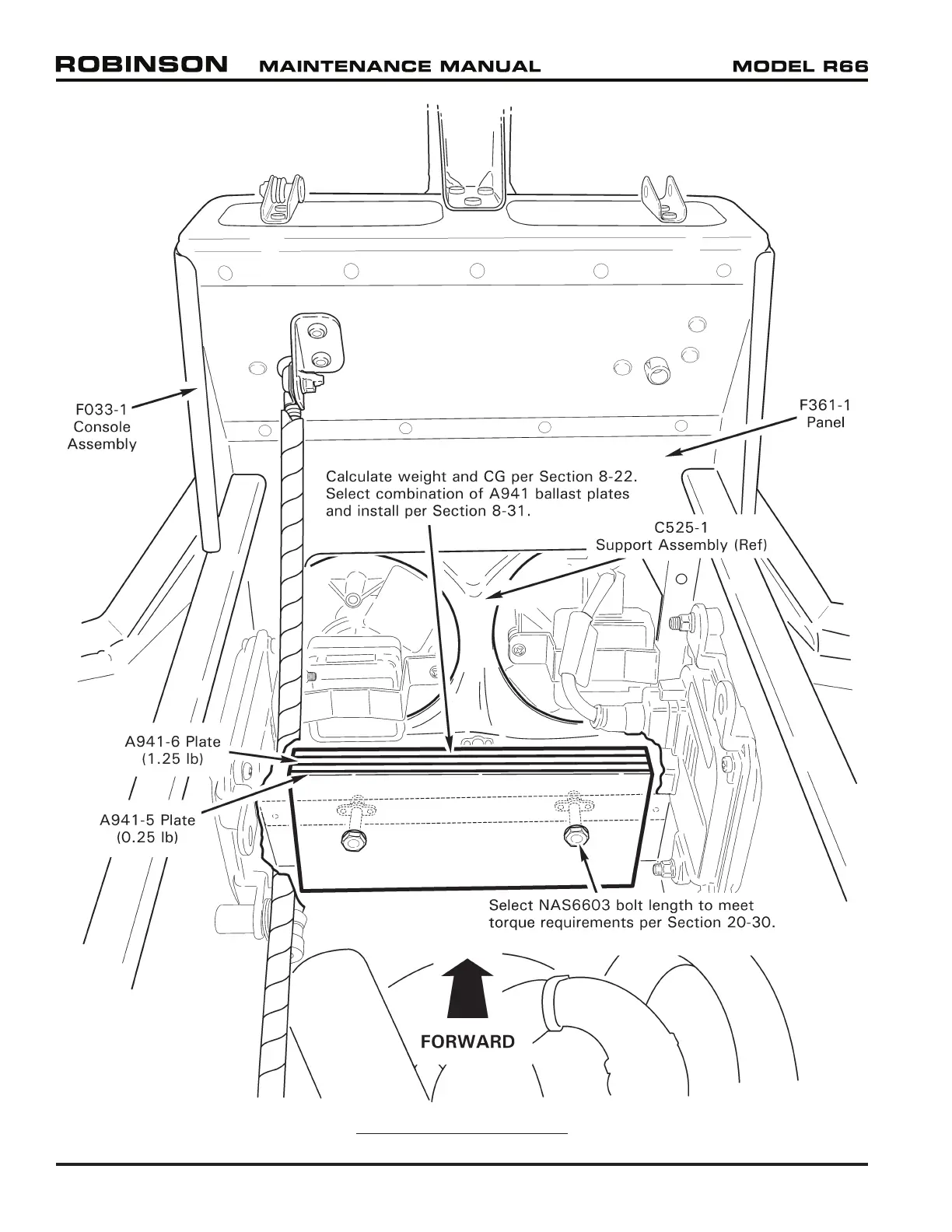 ROBINSON MAINTENANCE MANUAL MODEL R66

F033-1
Console
Assembly

F361-1
Panel

Calculate weight and CG per Section 8-22. Select combination of A941 ballast plates and install per Section 8-31.

C525-1
Support Assembly (Ref)

A941-6 Plate
(1.25 lb)

A941-5 Plate
(0.25 lb)

Select NAS6603 bolt length to meet torque requirements per Section 20-30.

FORWARD