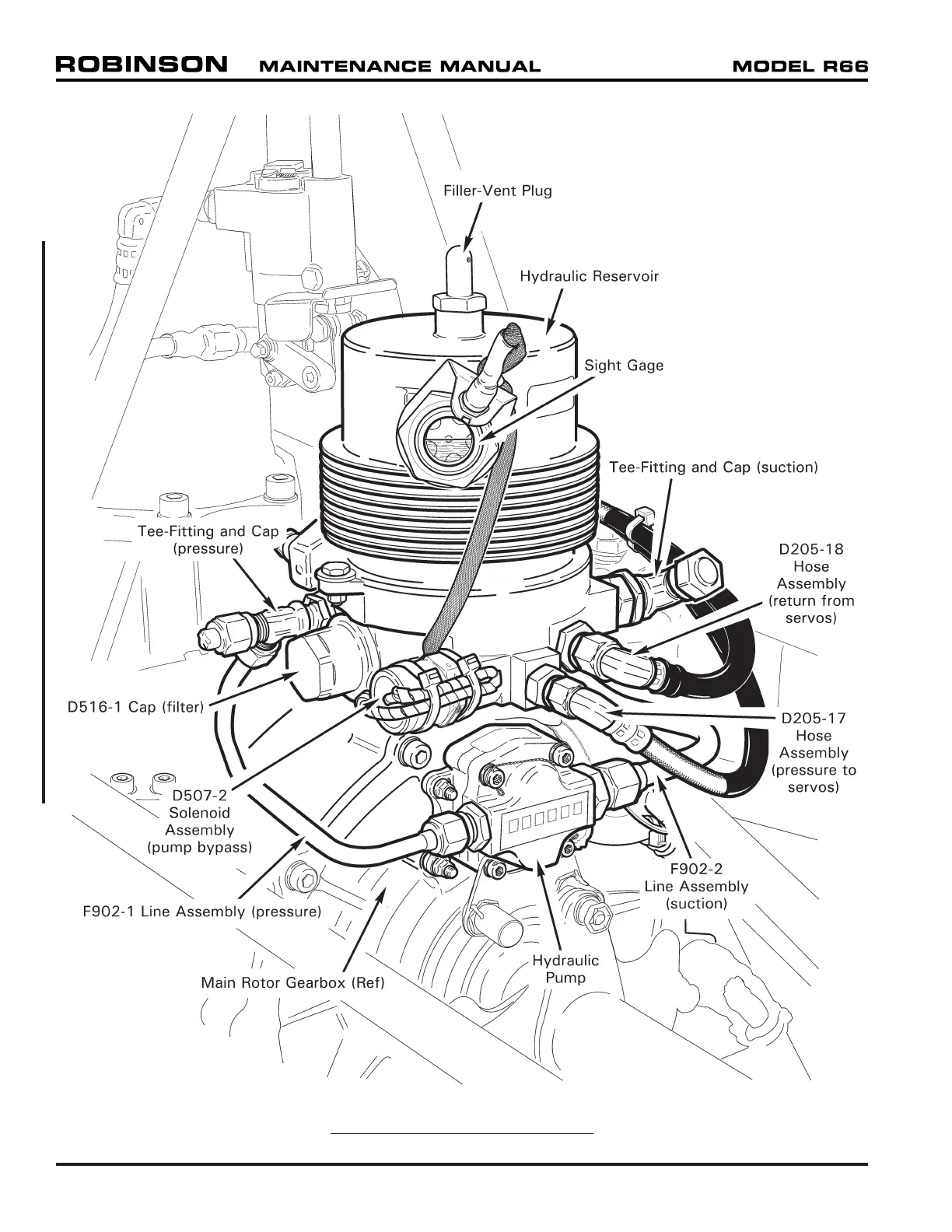 ROBINSON MAINTENANCE MANUAL MODEL R66

Filler-Vent Plug

Hydraulic Reservoir

Sight Gage

Tee-Fitting and Cap (suction)

Tee-Fitting and Cap (pressure)

D205-18 Hose Assembly (return from servos)

D516-1 Cap (filter)

D205-17 Hose Assembly (pressure to servos)

D507-2 Solenoid Assembly (pump bypass)

F902-2 Line Assembly (suction)

F902-1 Line Assembly (pressure)

Hydraulic Pump

Main Rotor Gearbox (Ref)