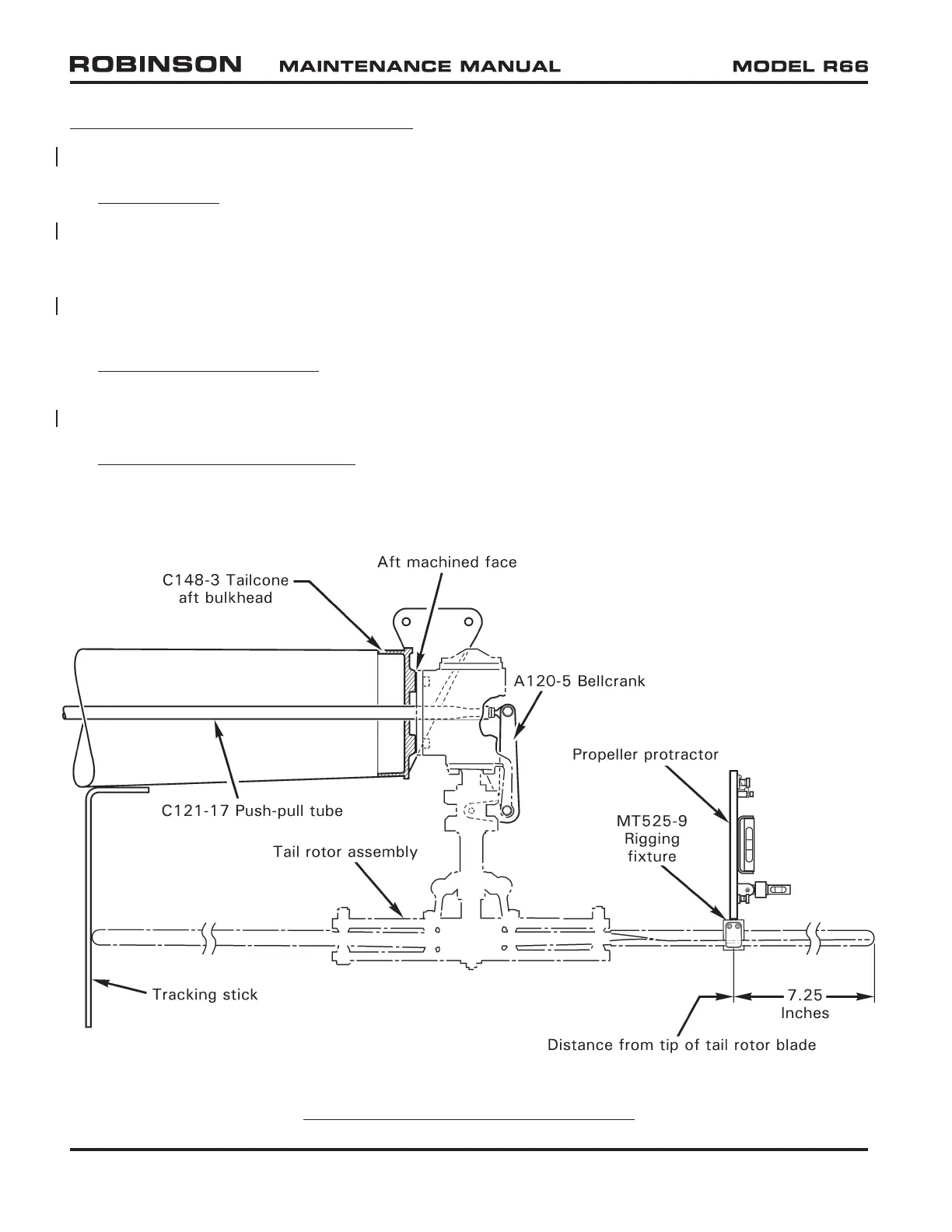 ROBINSON MAINTENANCE MANUAL MODEL R66

Aft machined face

C148-3 Tailcone aft bulkhead

A120-5 Bellcrank

Propeller protractor

C121-17 Push-pull tube

MT525-9 Rigging fixture

Tail rotor assembly

Tracking stick

7.25 Inches

Distance from tip of tail rotor blade