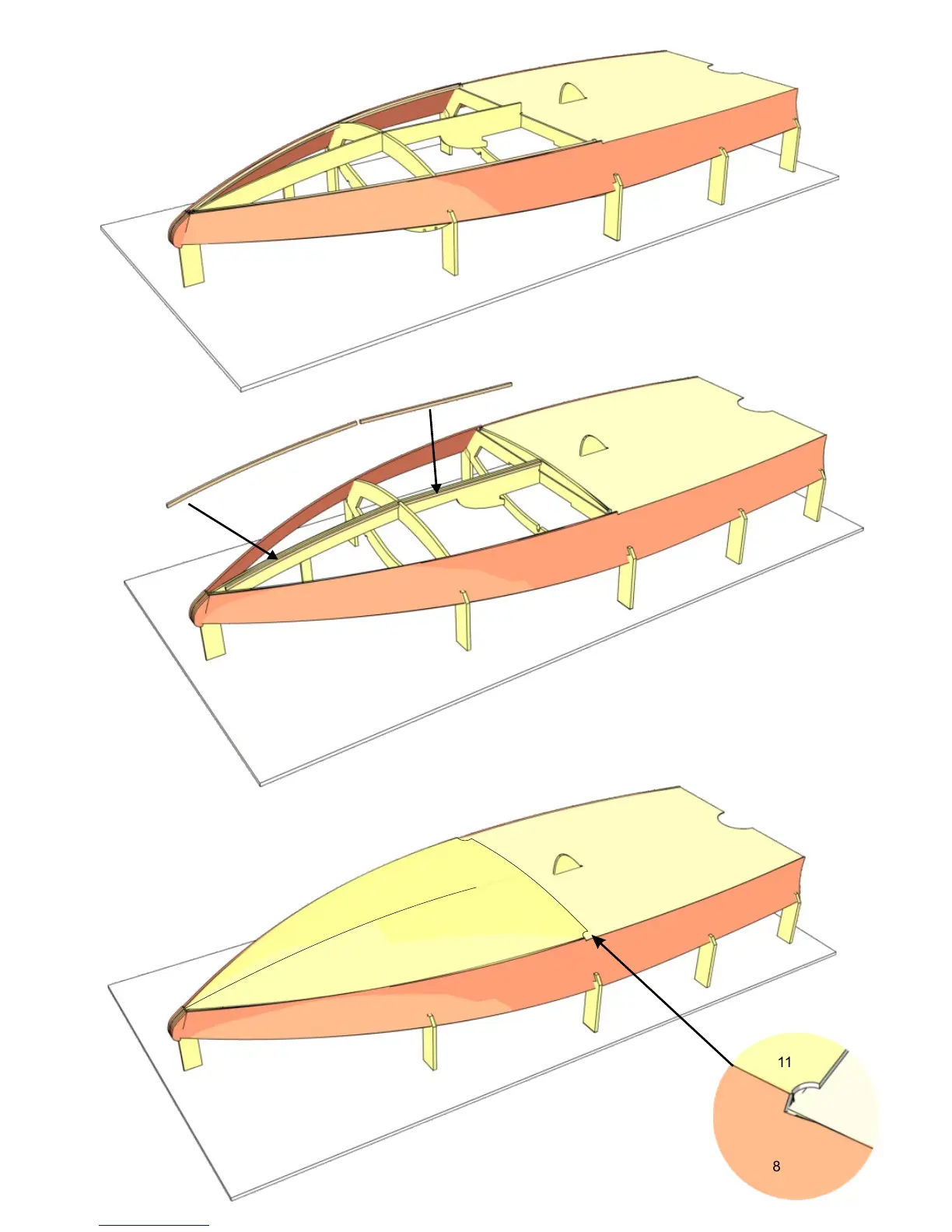 11

8