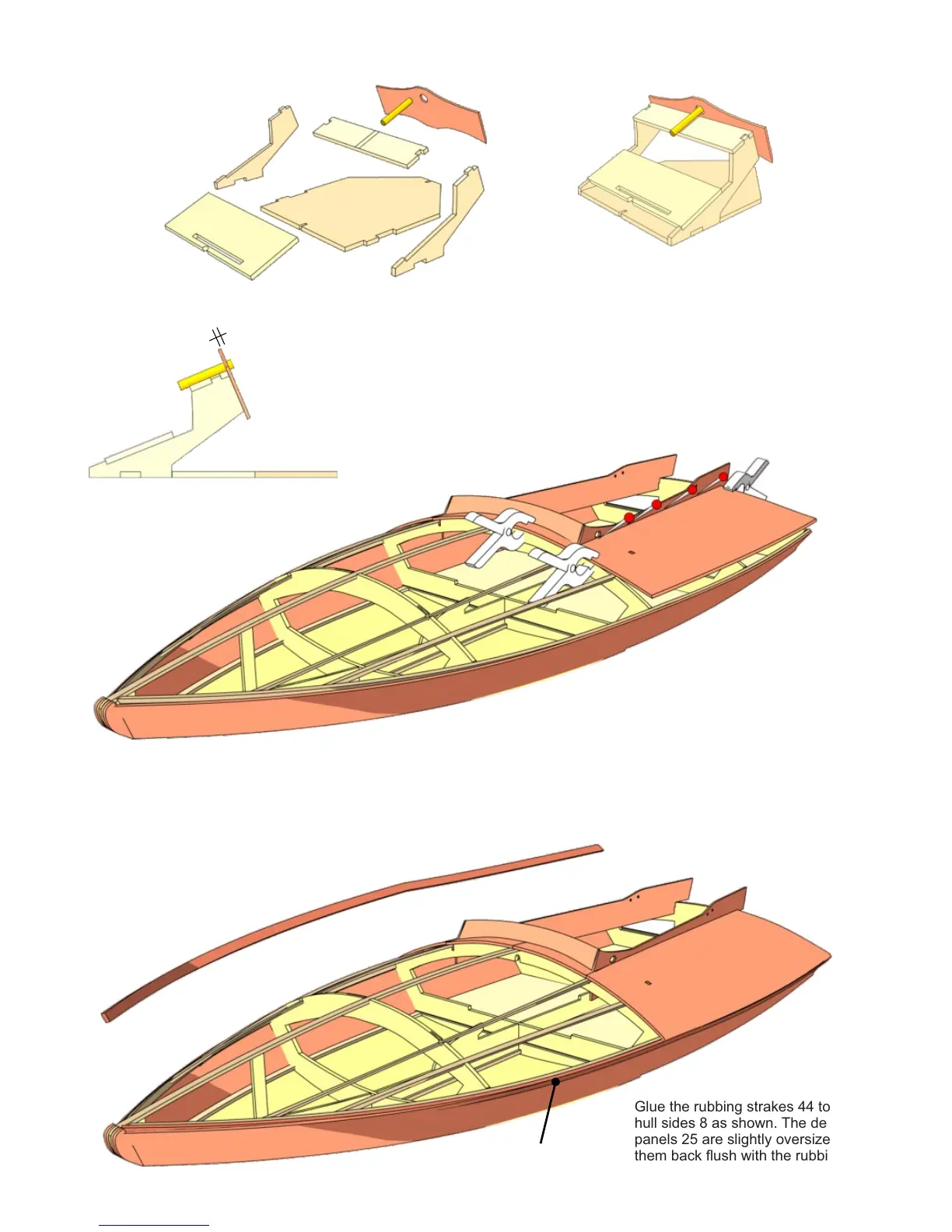 Glue the rubbing strakes 44 to hull sides 8 as shown. The de panels 25 are slightly oversize them back flush with the rubbi