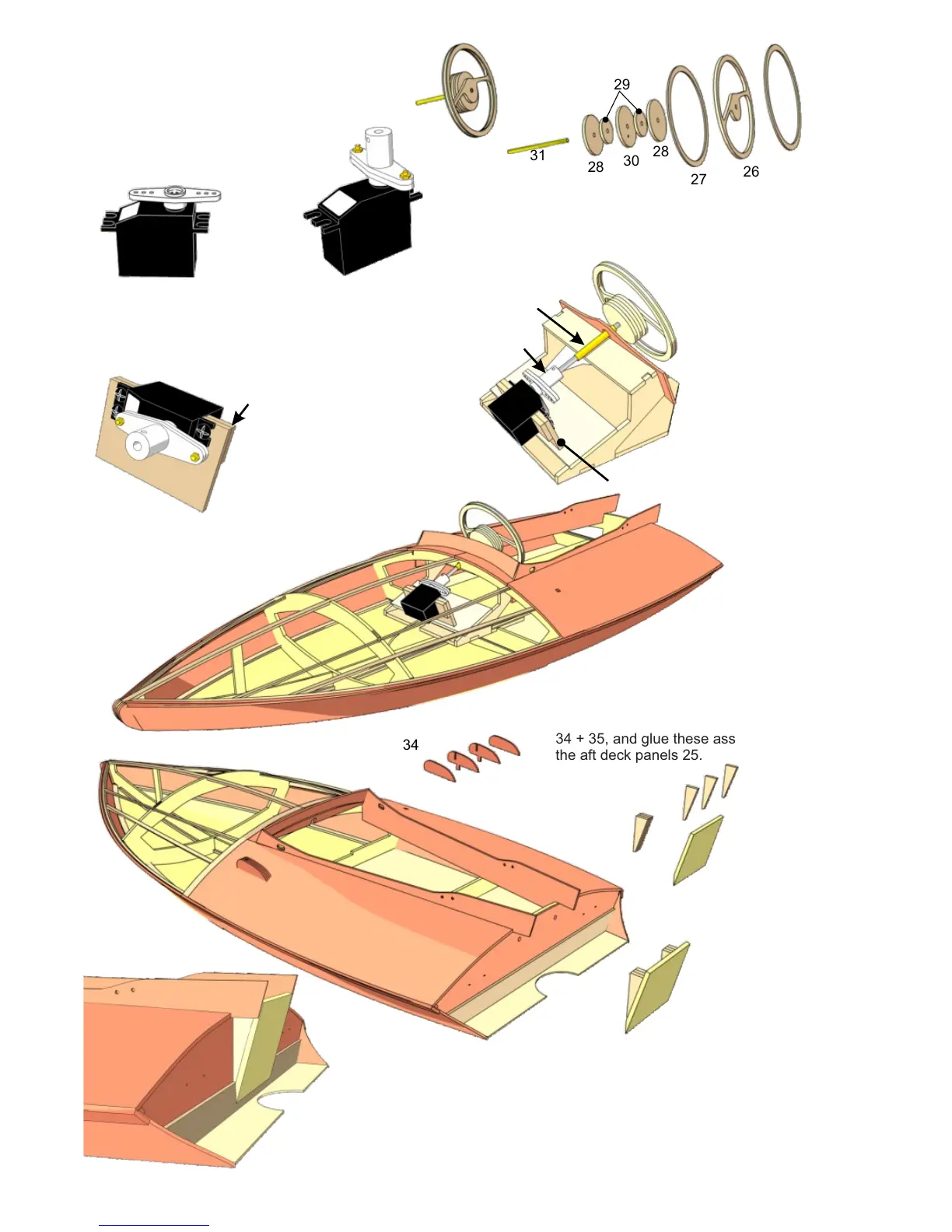 29

31

28

30

28

27

26

34

34 + 35, and glue these ass the aft deck panels 25.