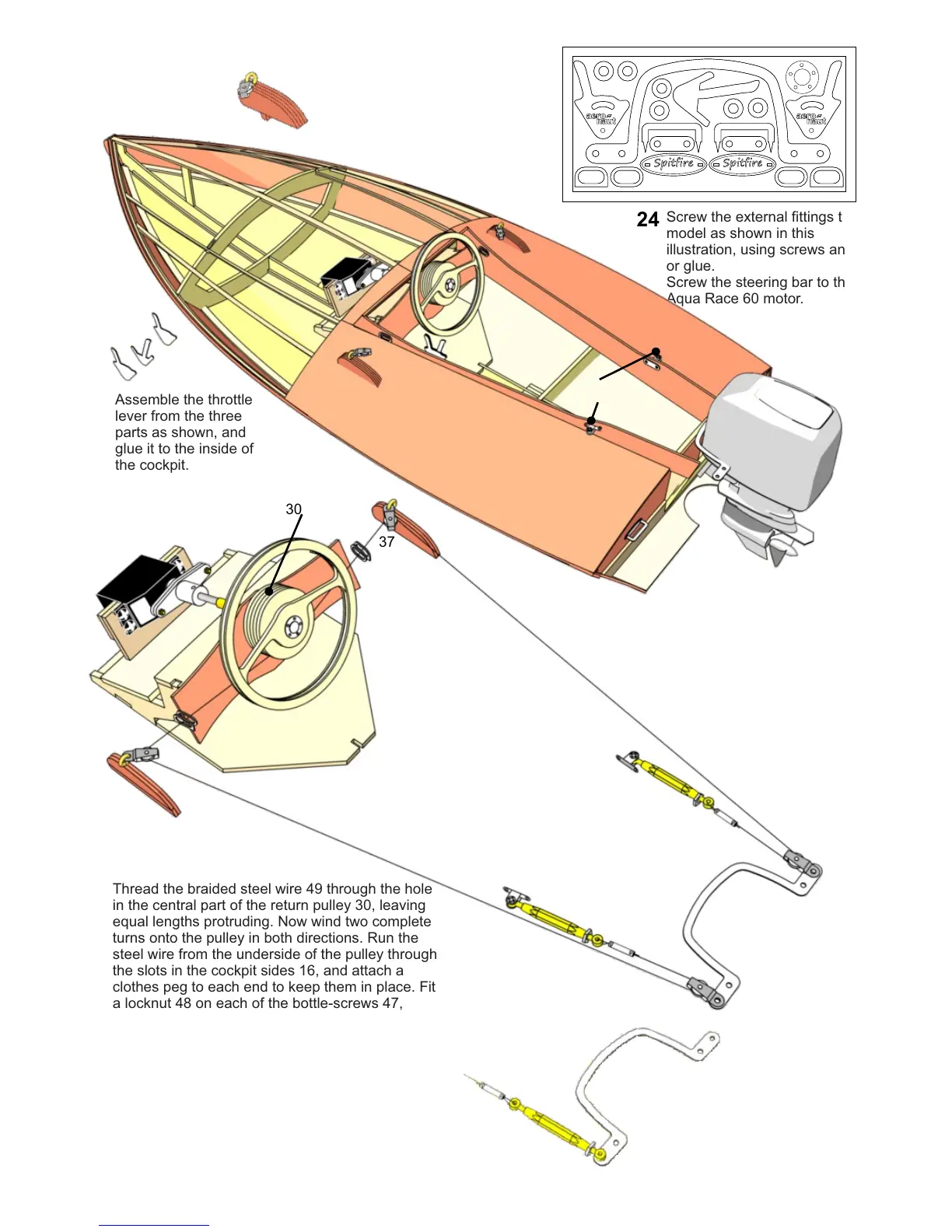 aero-naut aero-naut

Spitfire Spitfire

24 Screw the external fittings t model as shown in this illustration, using screws an or glue.
Screw the steering bar to th Aqua Race 60 motor.

Assemble the throttle lever from the three parts as shown, and glue it to the inside of the cockpit.

30

37

Thread the braided steel wire 49 through the hole in the central part of the return pulley 30, leaving equal lengths protruding. Now wind two complete turns onto the pulley in both directions. Run the steel wire from the underside of the pulley through the slots in the cockpit sides 16, and attach a clothes peg to each end to keep them in place. Fit a locknut 48 on each of the bottle-screws 47,