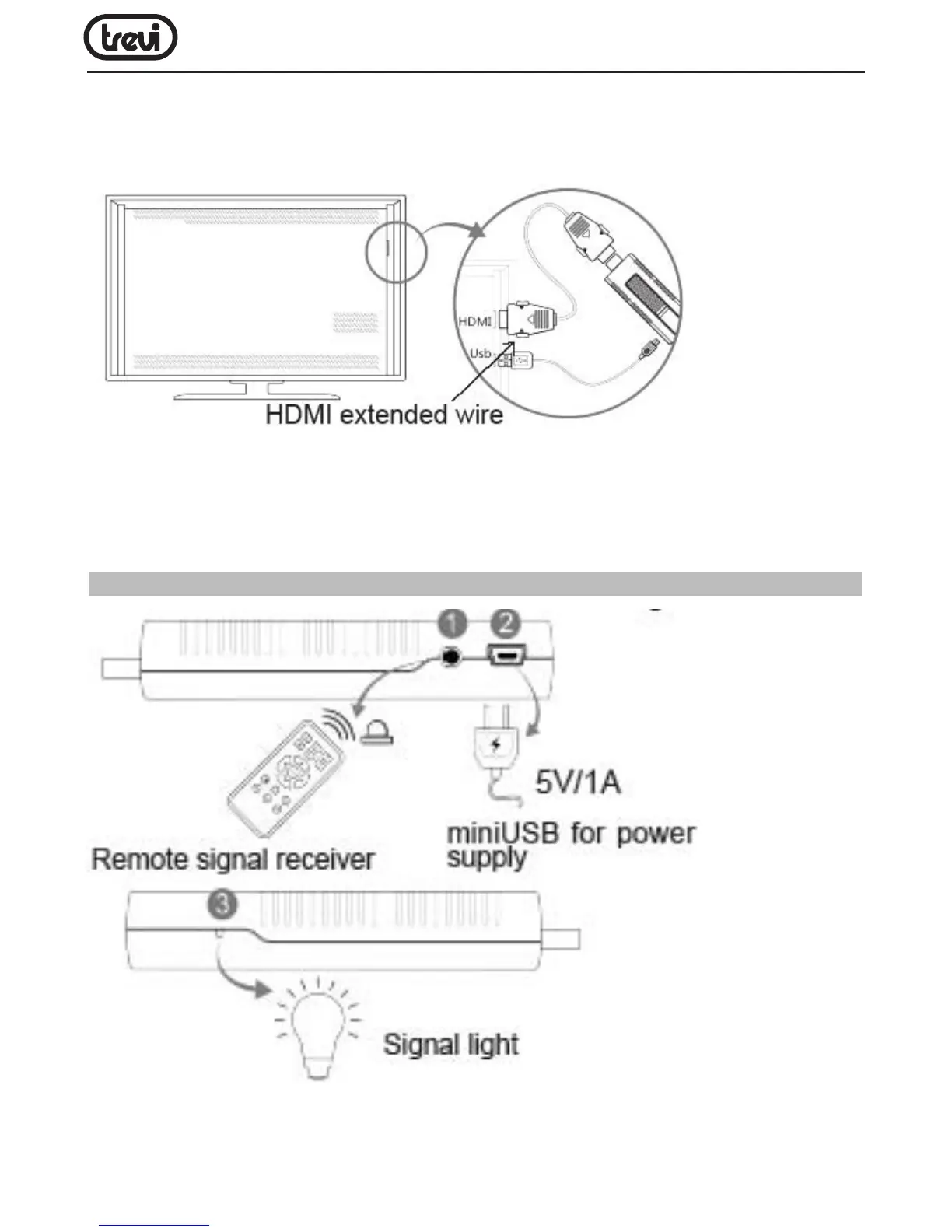 trevi

HDMI

Usb

HDMI extended wire

1 2

5V/1A

miniUSB for power supply

Remote signal receiver

3

Signal light