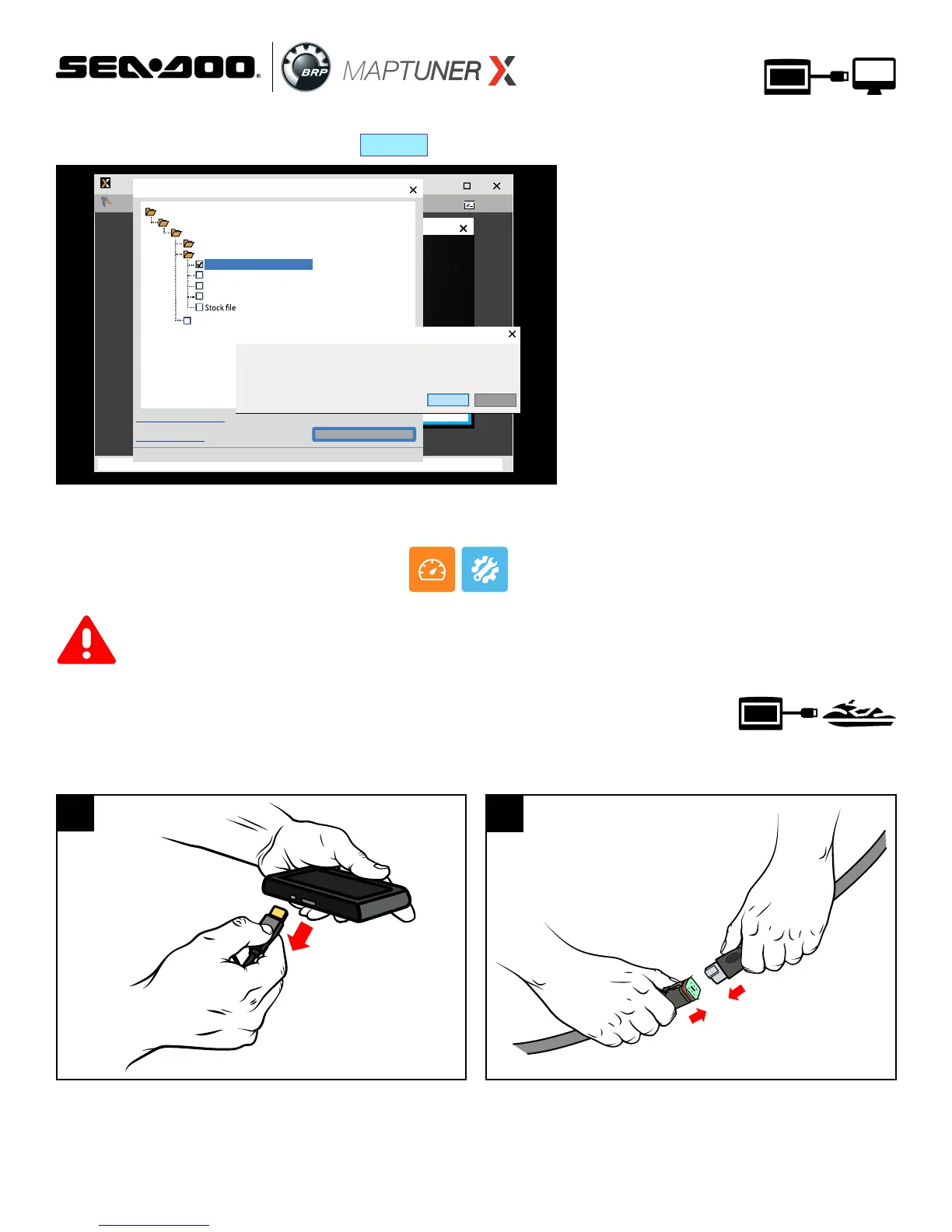 SEA-DOO

BRP

MAPTUNER X

Stock file