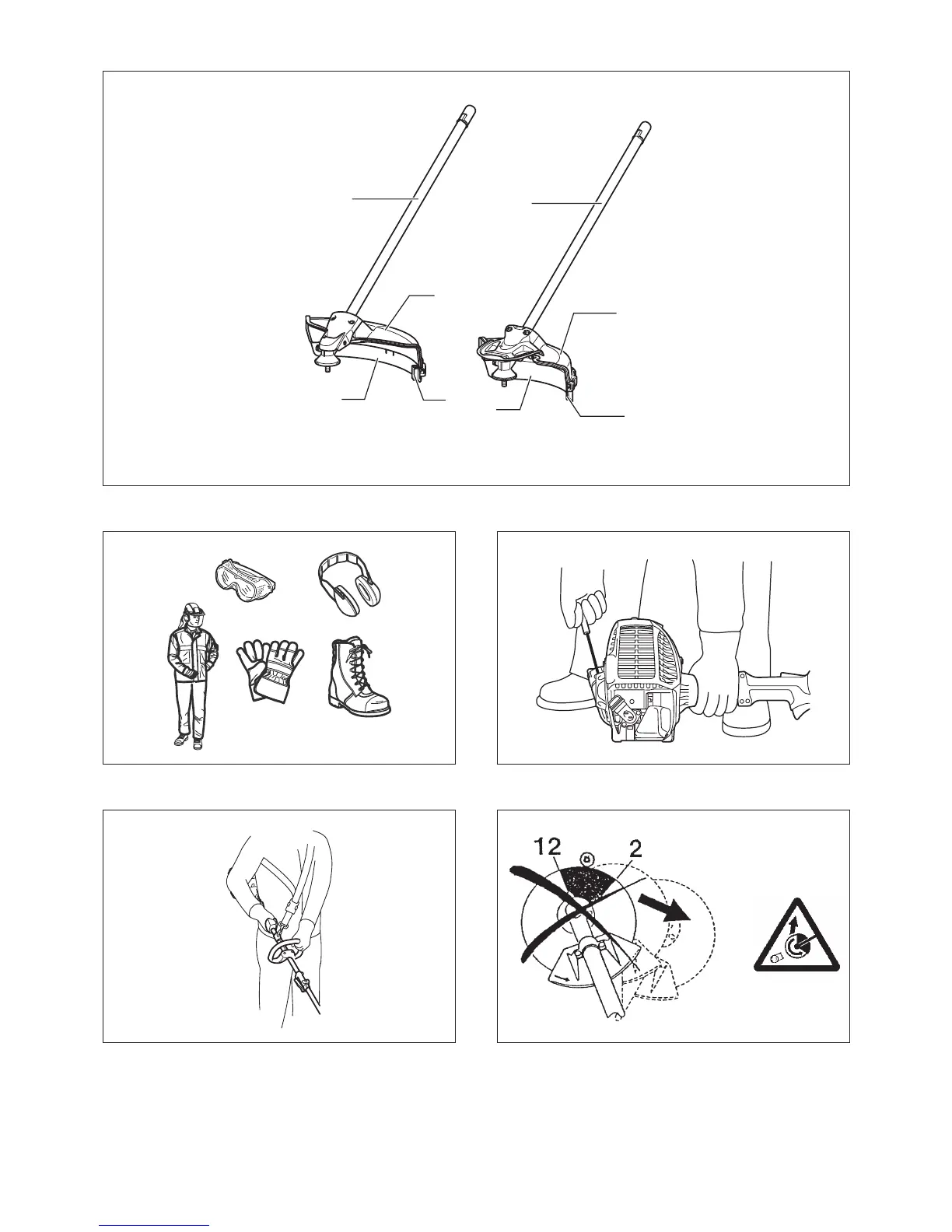 12
2