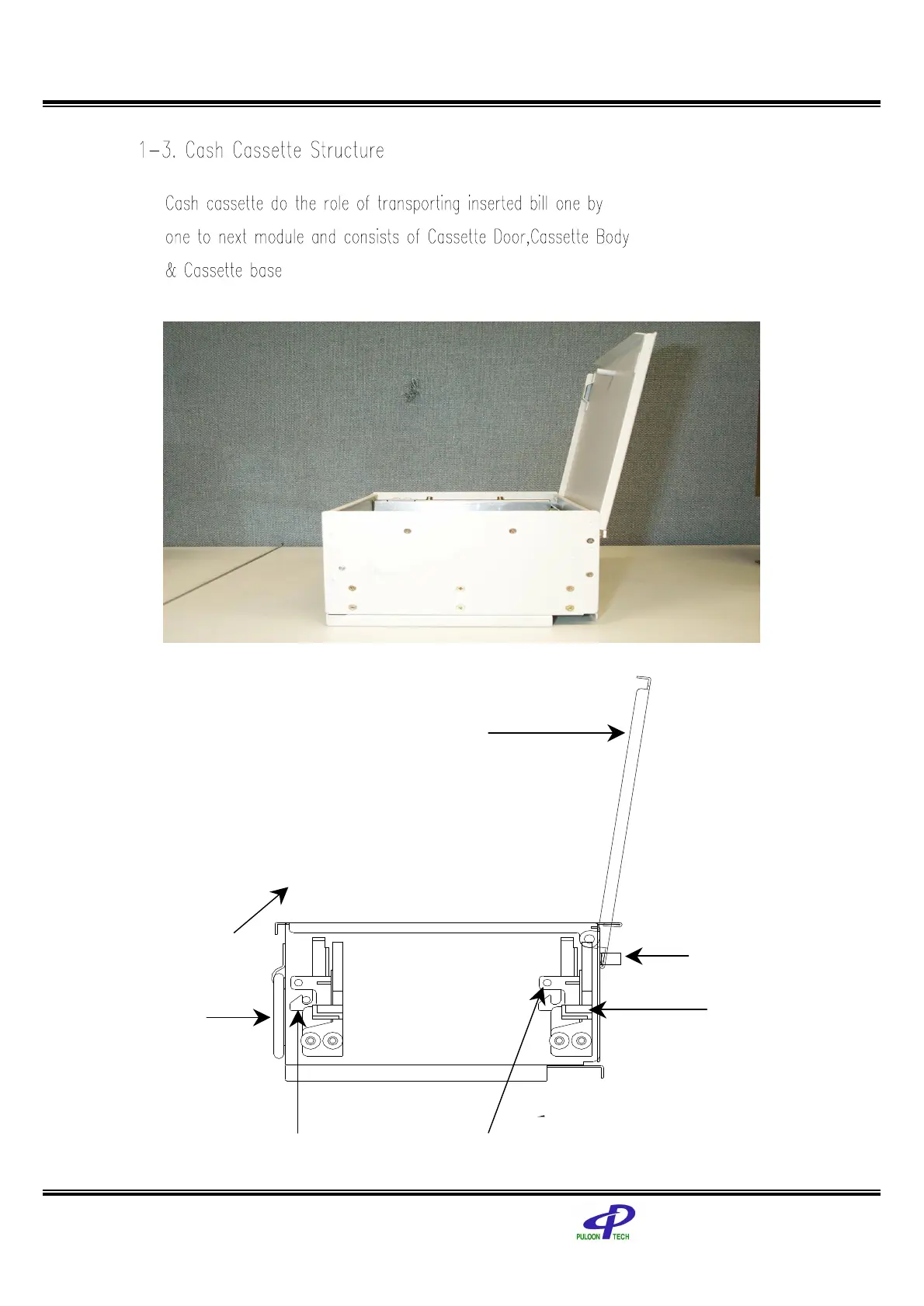 1-3. Cash Cassette Structure

Cash cassette do the role of transporting inserted bill one by one to next module and consists of Cassette Door,Cassette Body & Cassette base

PULOON TECH