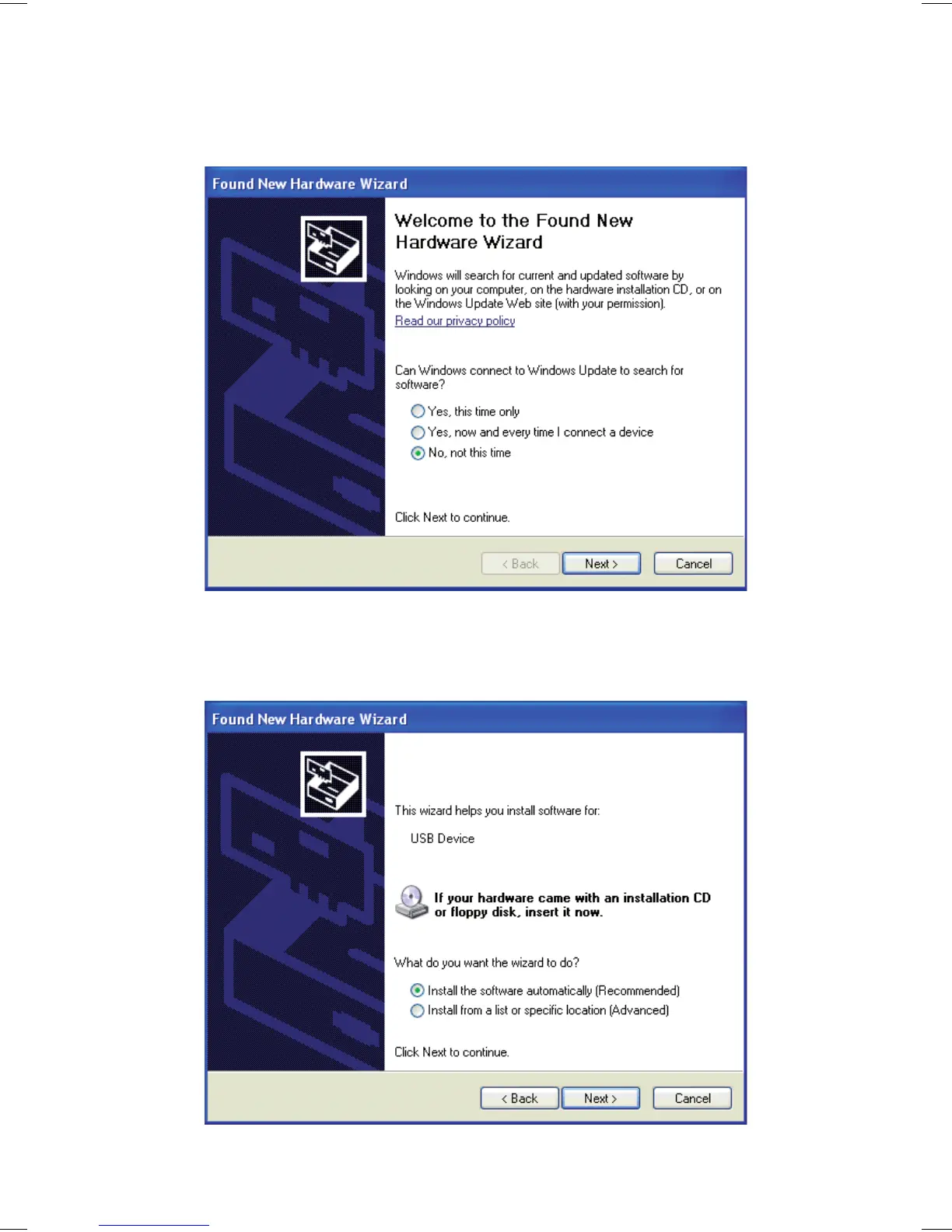 Found New Hardware Wizard

Welcome to the Found New Hardware Wizard

Windows will search for current and updated software by looking on your computer, on the hardware installation CD, or on the Windows Update Web site (with your permission).

Read our privacy policy

Can Windows connect to Windows Update to search for software?

Yes, this time only

Yes, now and every time I connect a device

No, not this time

Click Next to continue.

< Back

Next >

Cancel

Found New Hardware Wizard

This wizard helps you install software for:

USB Device

If your hardware came with an installation CD or floppy disk, insert it now.

What do you want the wizard to do?

Install the software automatically (Recommended)

Install from a list or specific location (Advanced)

Click Next to continue.

< Back

Next >

Cancel