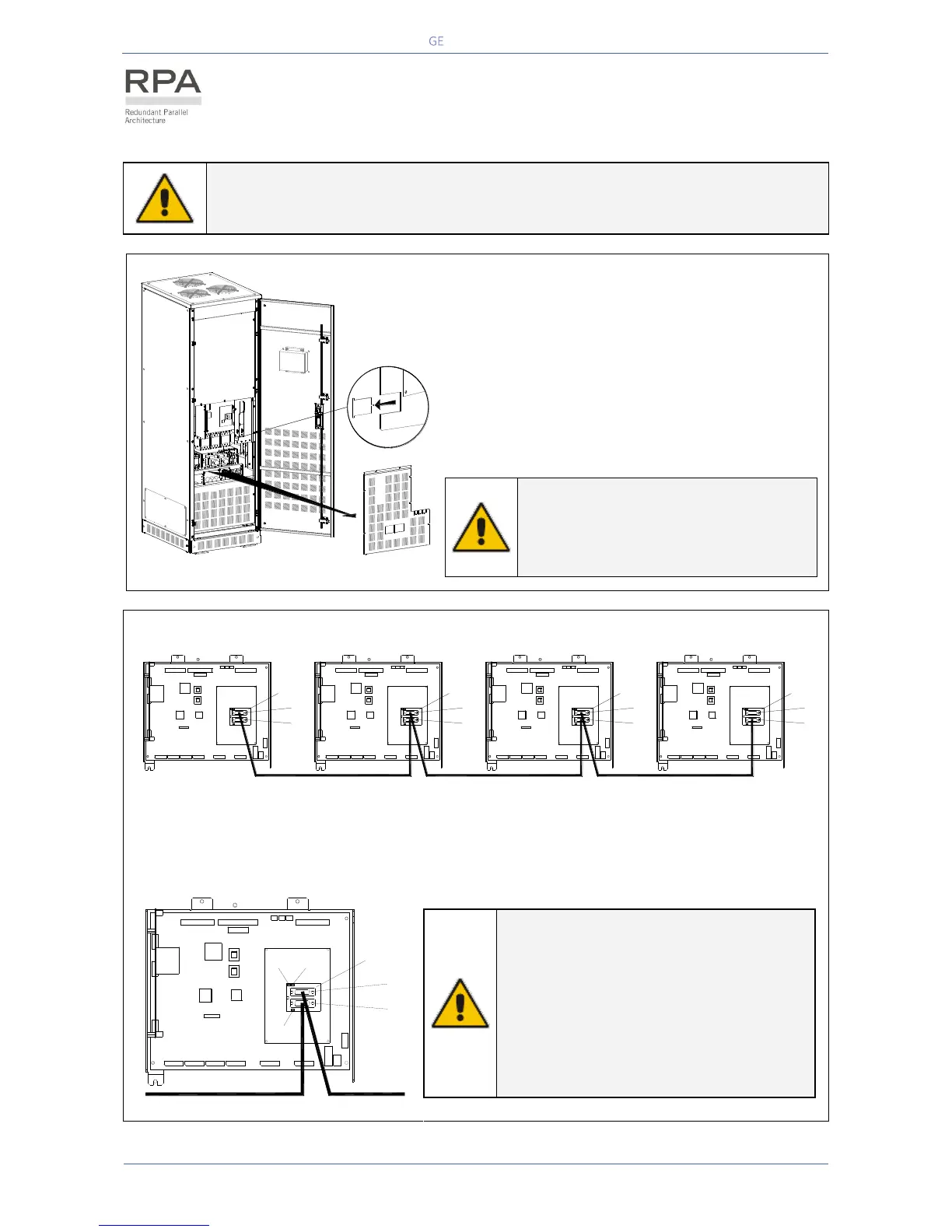 GE

RPA

Redundant Parallel Architecture