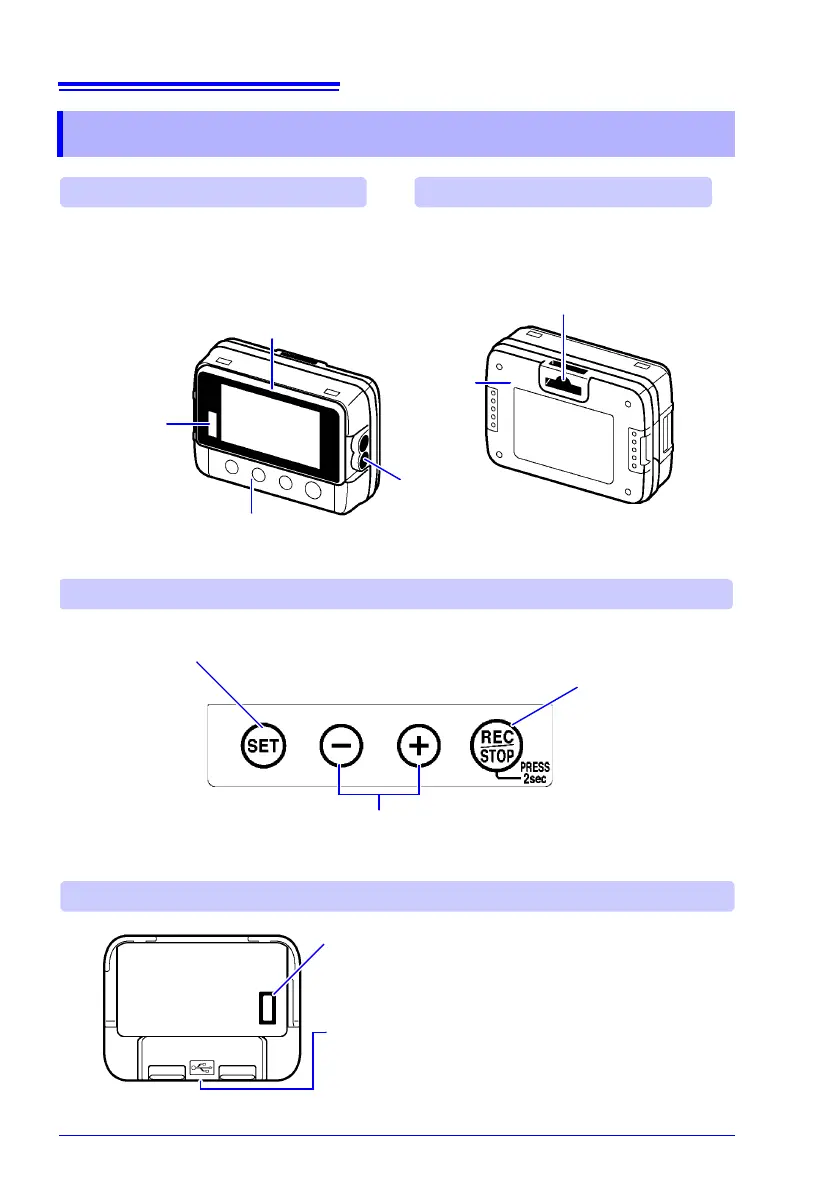 SET

REC
STOP
PRESS
2sec