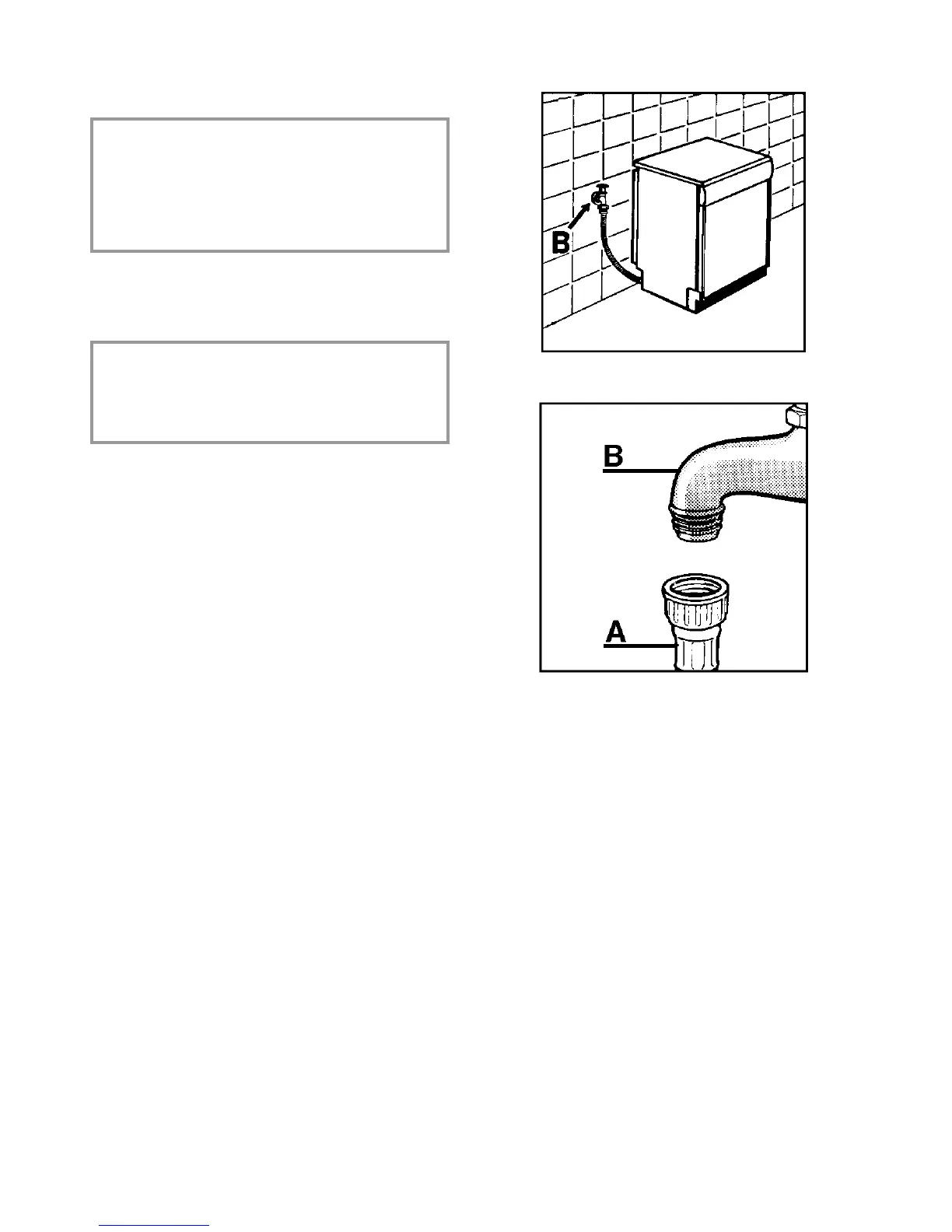 B

B

A