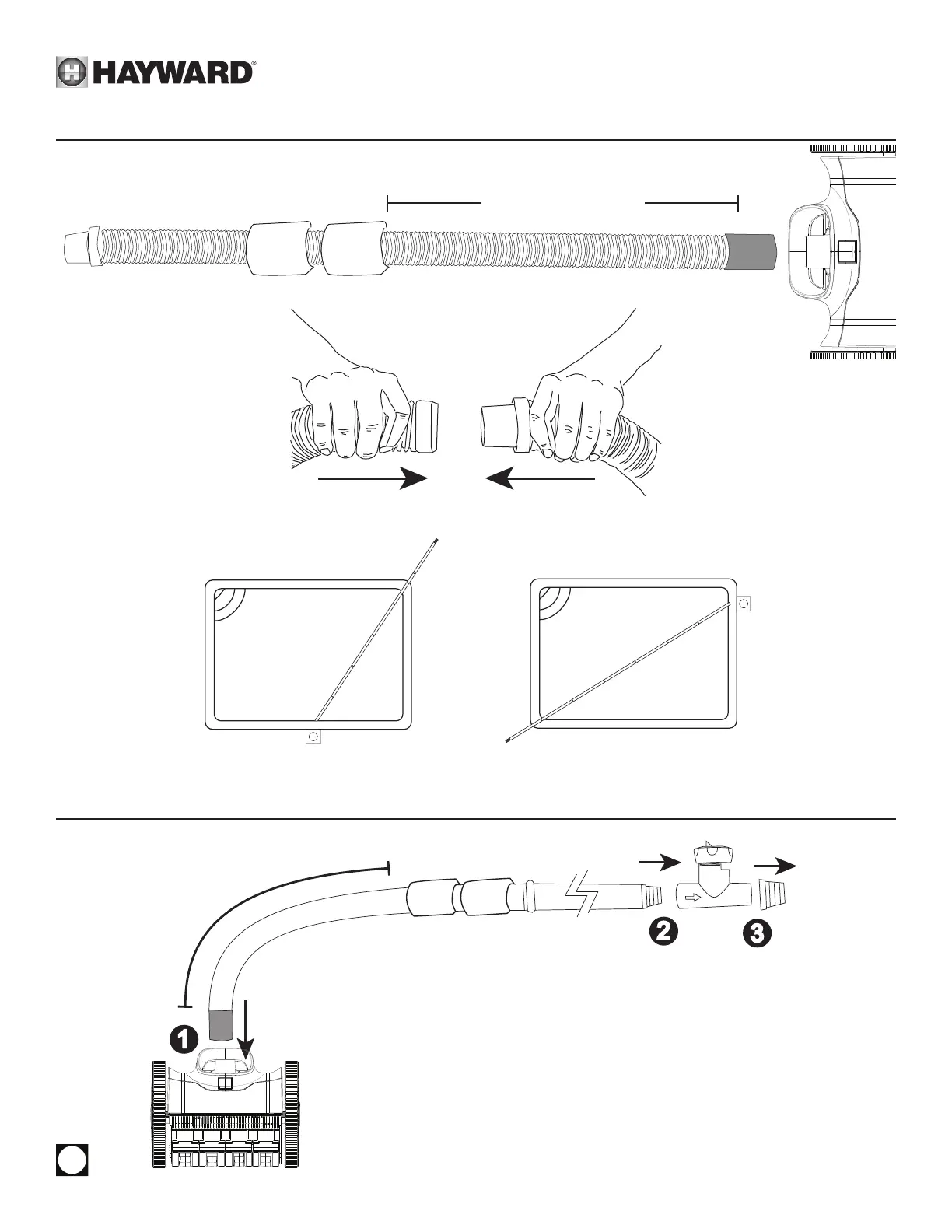 HAYWARD®

2

3

1