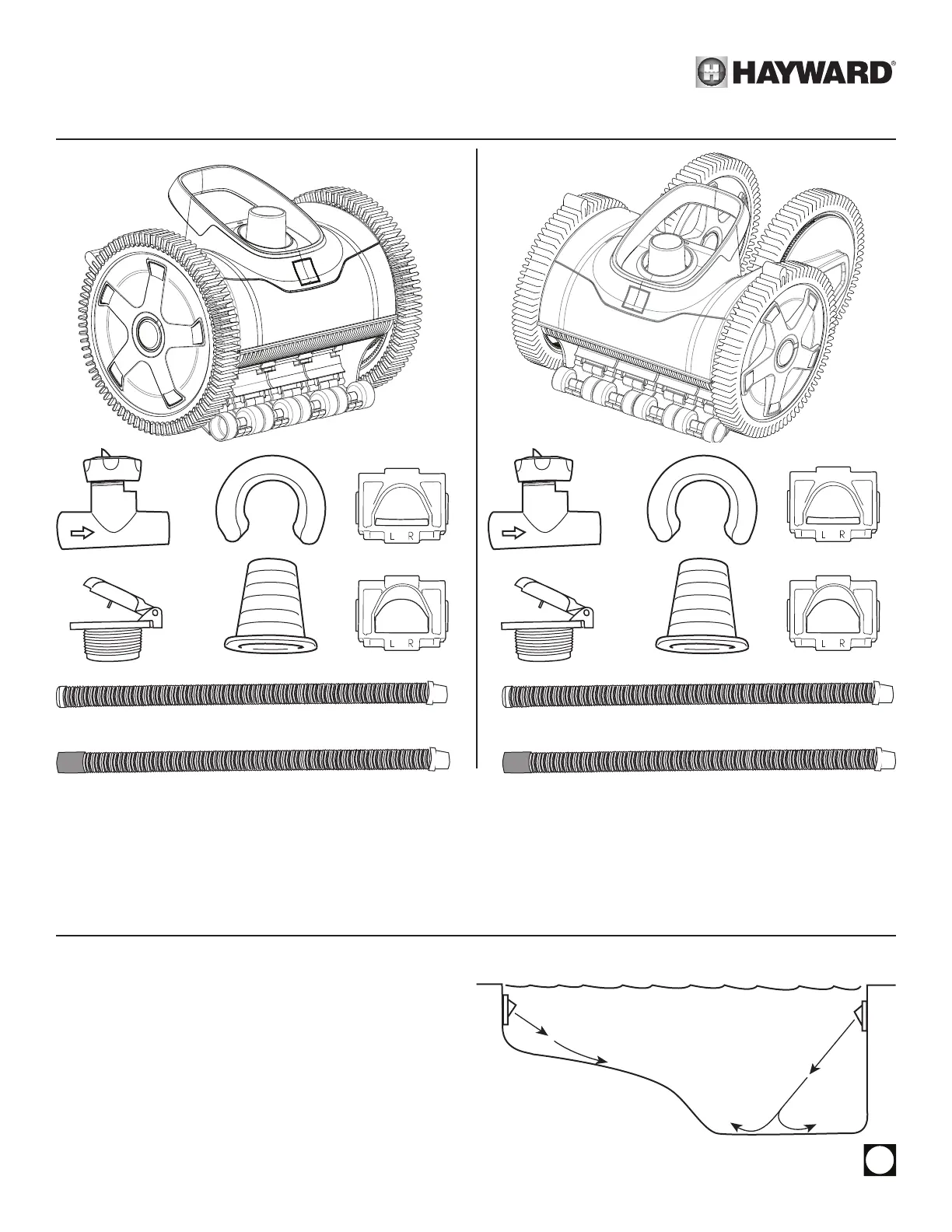 HAYWARD®

L R

L R

L R

L R